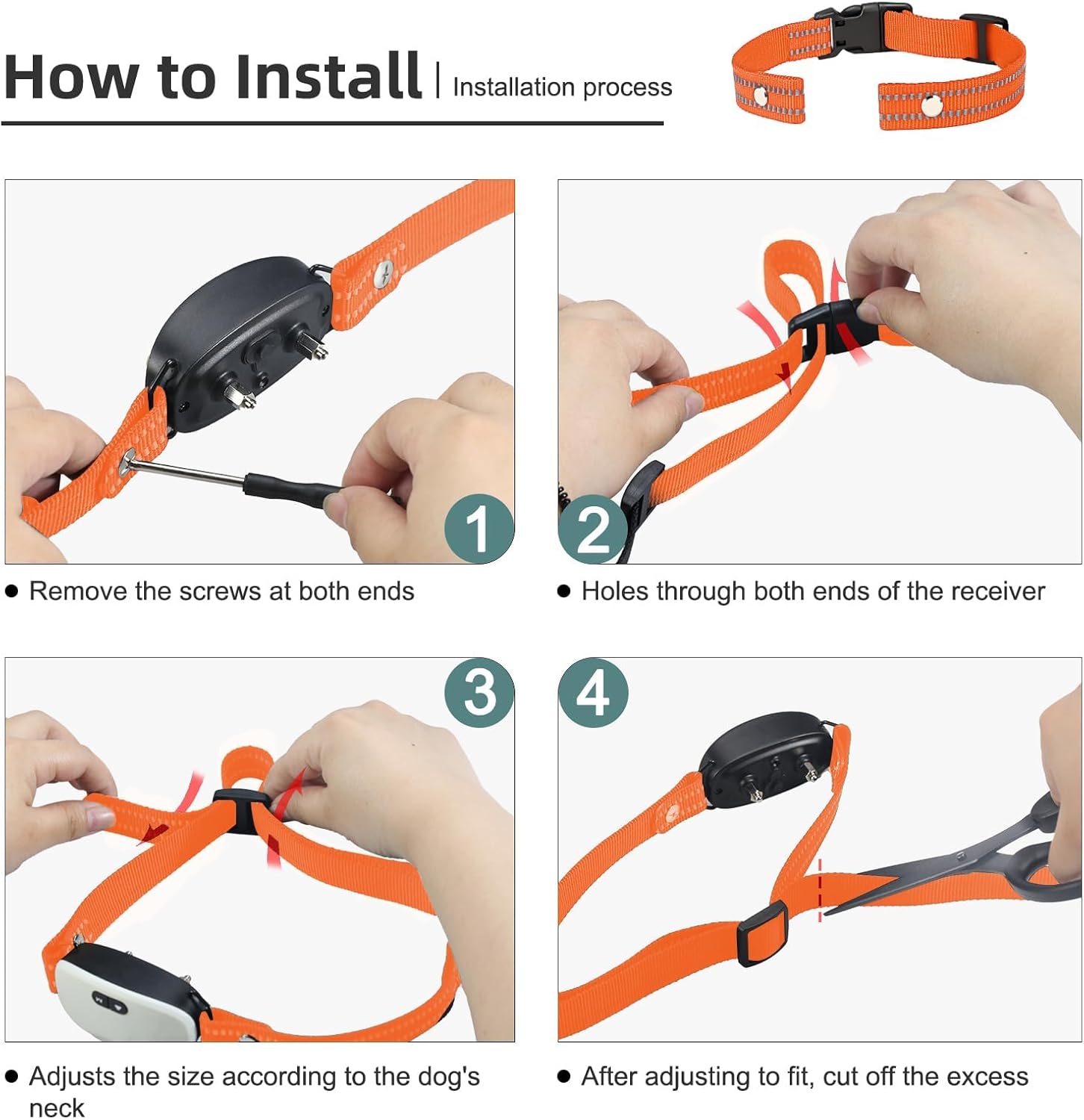 How to Install | Installation process

1

● Remove the screws at both ends

2

● Holes through both ends of the receiver

3

● Adjusts the size according to the dog's neck

4

● After adjusting to fit, cut off the excess