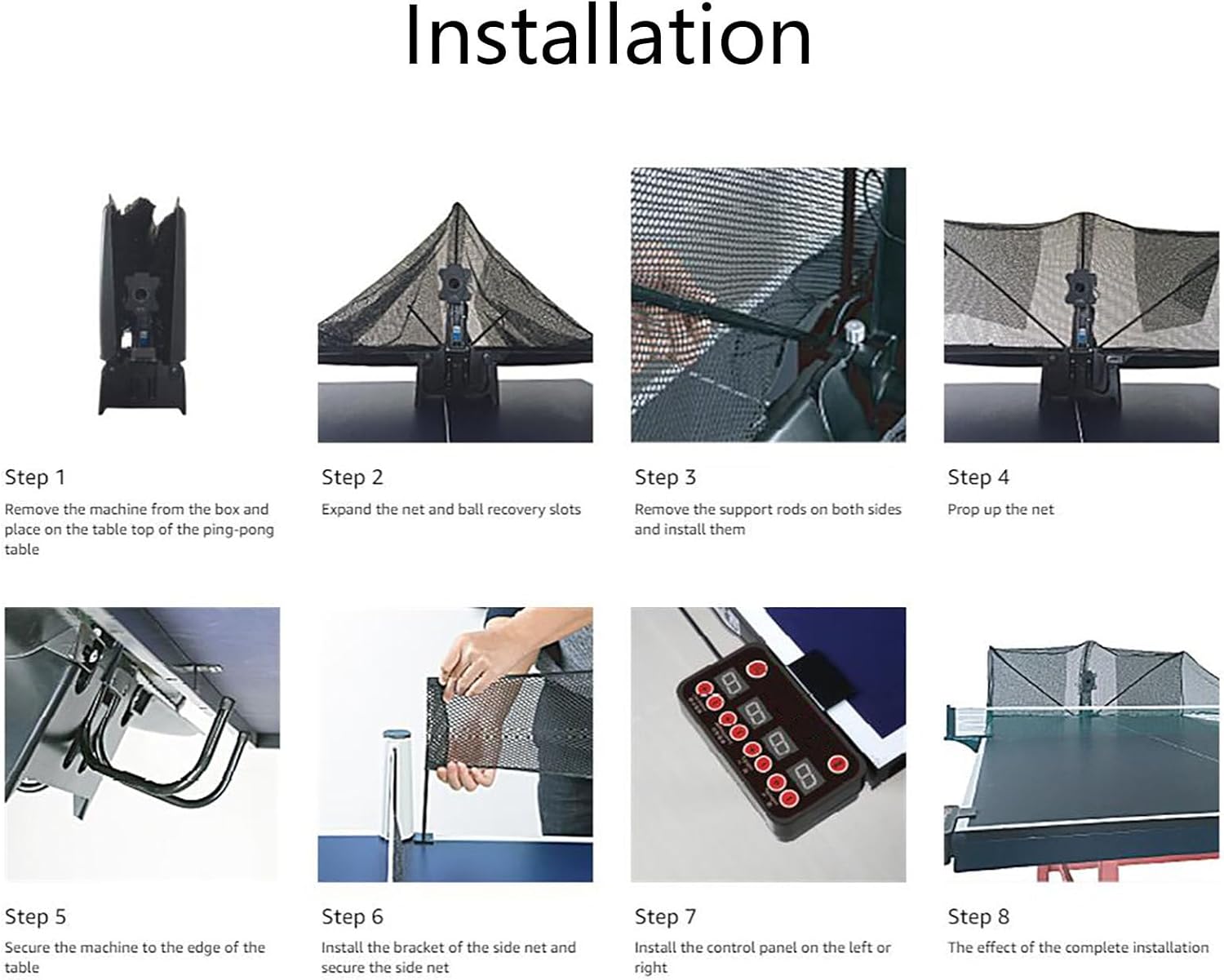 Installation

Step 1
Remove the machine from the box and place on the table top of the ping-pong table

Step 2
Expand the net and ball recovery slots

Step 3
Remove the support rods on both sides and install them

Step 4
Prop up the net

Step 5
Secure the machine to the edge of the table

Step 6
Install the bracket of the side net and secure the side net

Step 7
Install the control panel on the left or right

Step 8
The effect of the complete installation