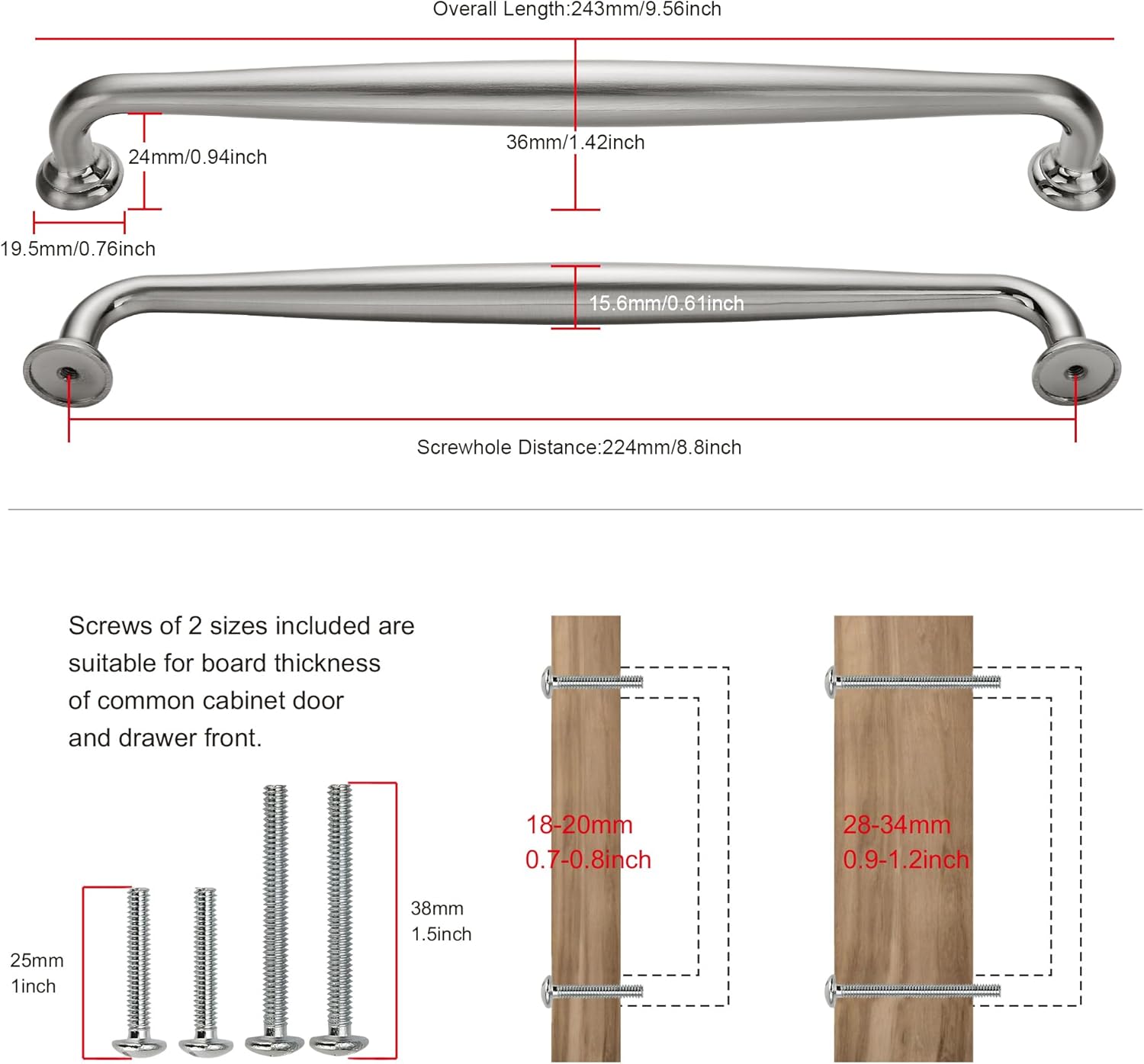 Overall Length:243mm/9.56inch

24mm/0.94inch

36mm/1.42inch

19.5mm/0.76inch

15.6mm/0.61inch

Screwhole Distance:224mm/8.8inch

Screws of 2 sizes included are suitable for board thickness of common cabinet door and drawer front.

25mm
1inch

38mm
1.5inch

18-20mm
0.7-0.8inch

28-34mm
0.9-1.2inch