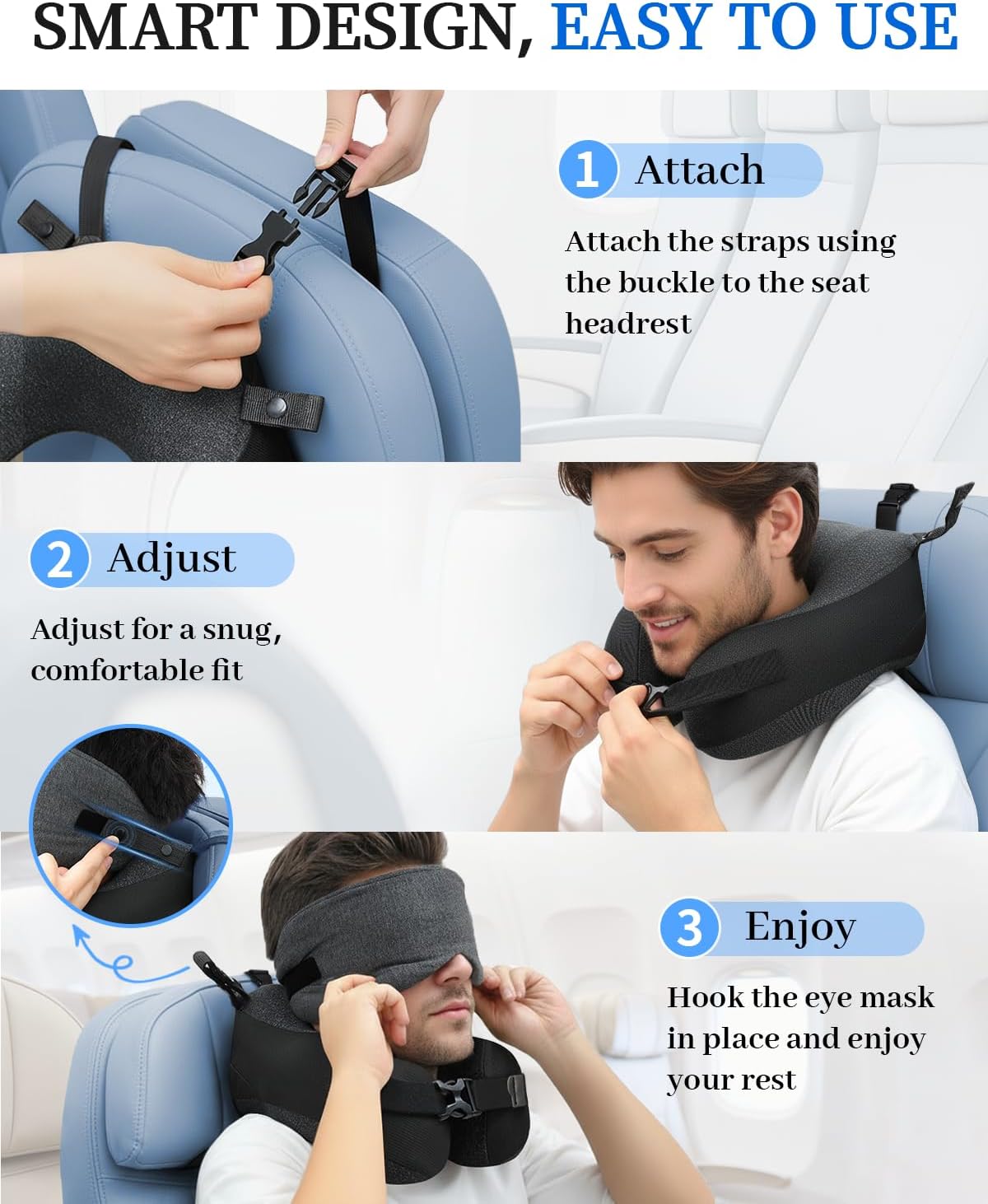 SMART DESIGN, EASY TO USE

1 Attach

Attach the straps using the buckle to the seat headrest

2 Adjust

Adjust for a snug, comfortable fit

3 Enjoy

Hook the eye mask in place and enjoy your rest