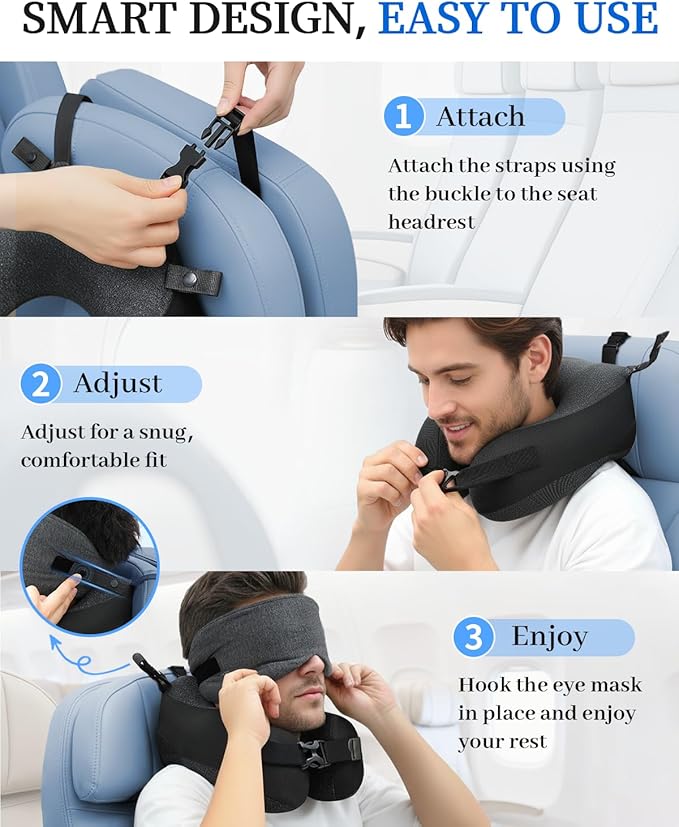 SMART DESIGN, EASY TO USE

1 Attach

Attach the straps using the buckle to the seat headrest

2 Adjust

Adjust for a snug, comfortable fit

3 Enjoy

Hook the eye mask in place and enjoy your rest