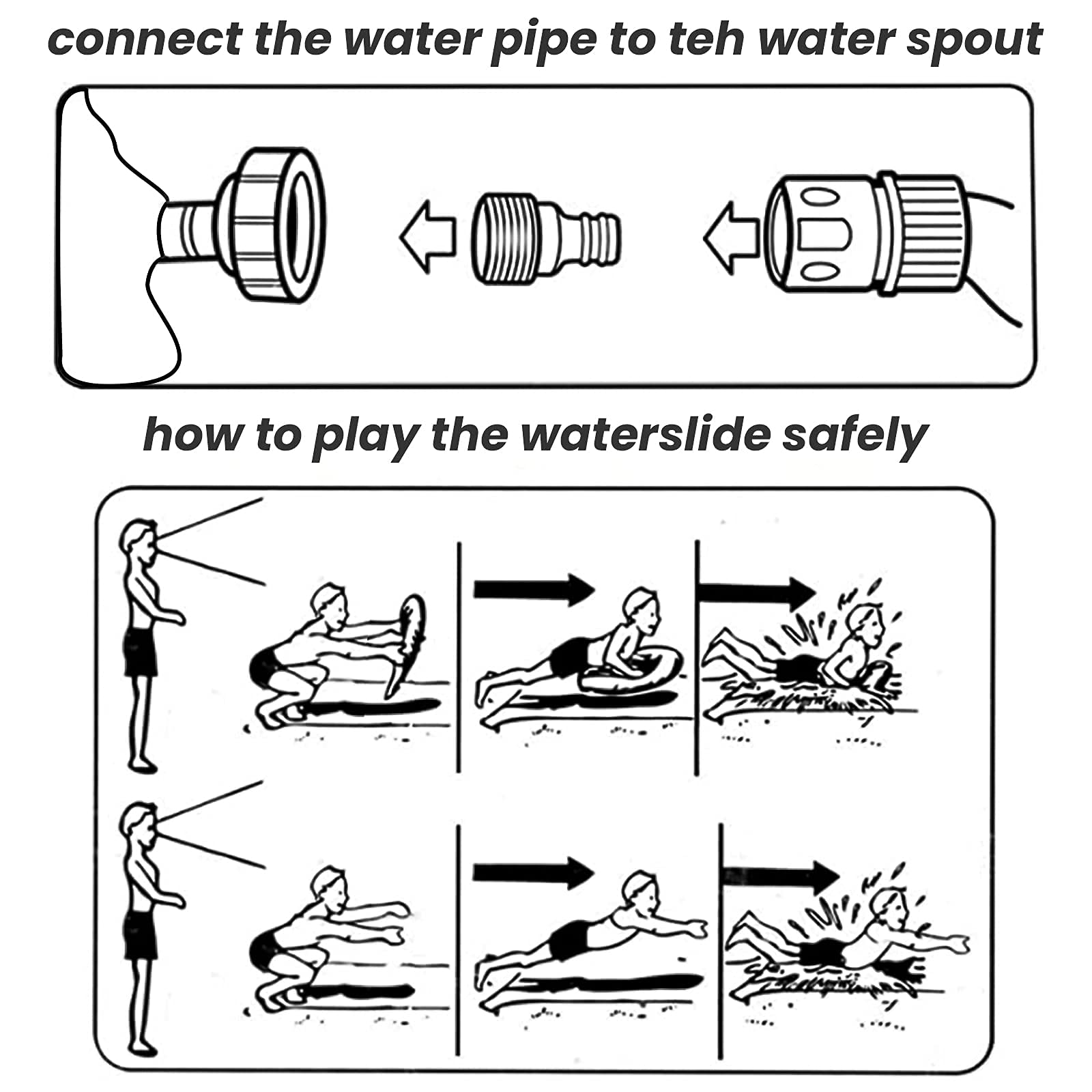 connect the water pipe to teh water spout

how to play the waterslide safely