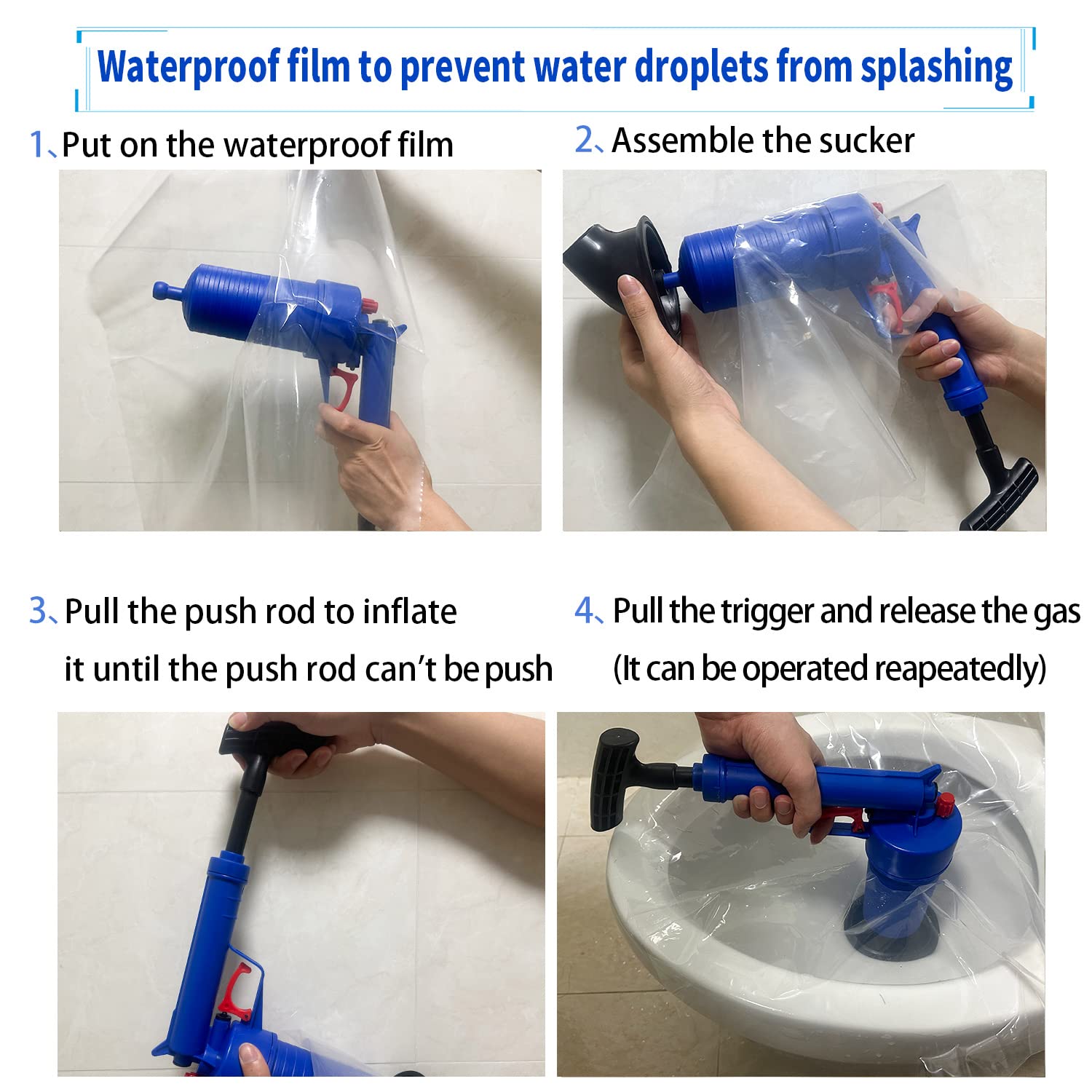 Waterproof film to prevent water droplets from splashing

1、Put on the waterproof film

2、Assemble the sucker

3、Pull the push rod to inflate it until the push rod can't be push

4、Pull the trigger and release the gas (It can be operated reapeatedly)