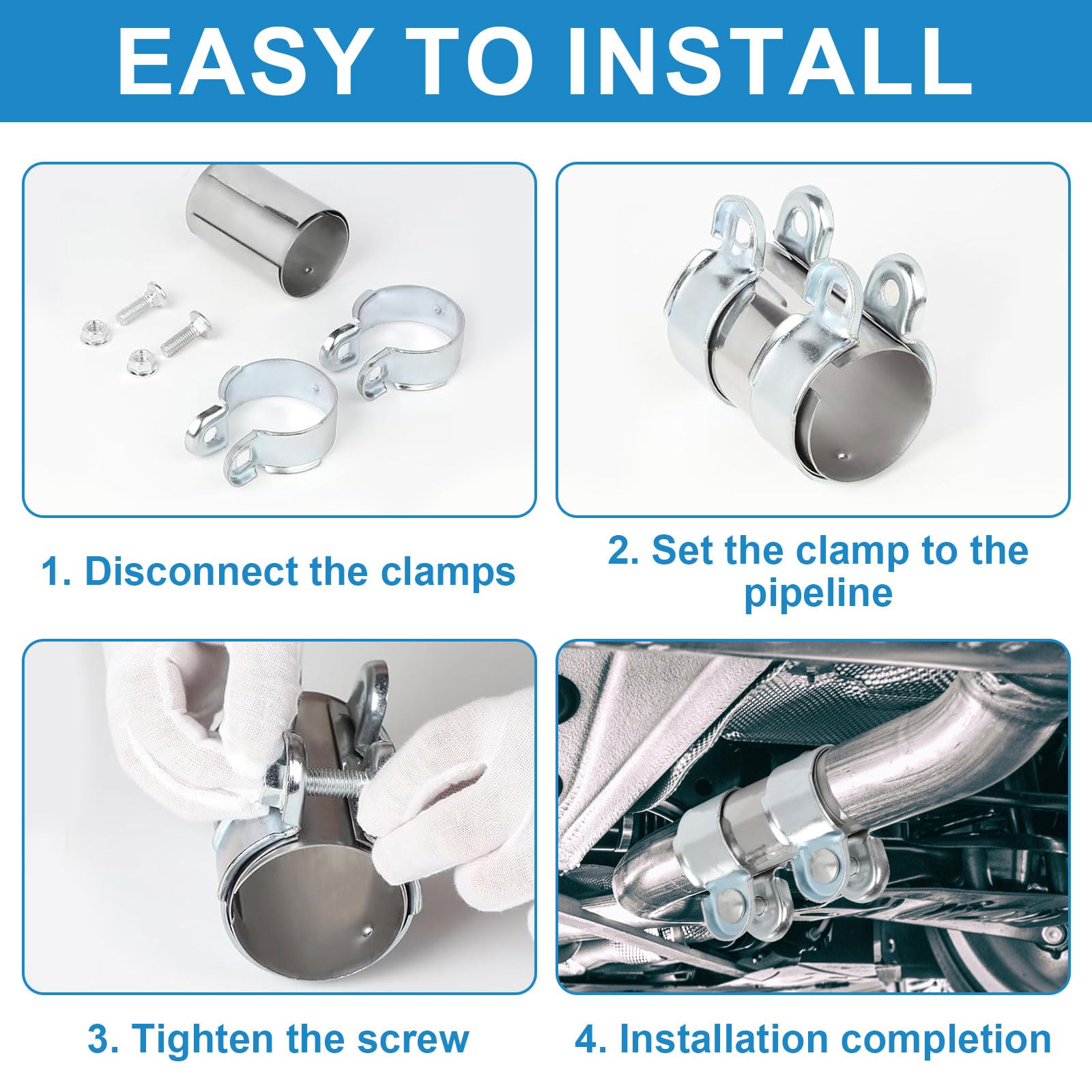 EASY TO INSTALL

1. Disconnect the clamps

2. Set the clamp to the pipeline

3. Tighten the screw

4. Installation completion