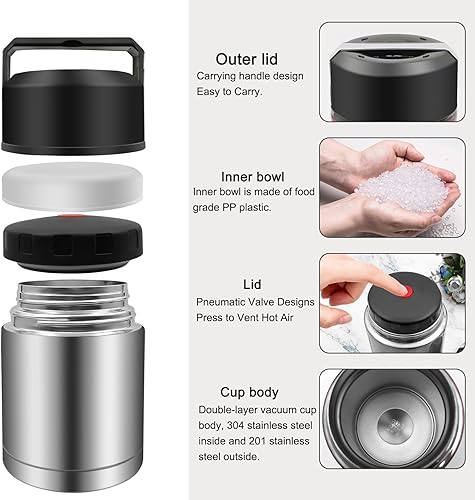 Outer lid
Carrying handle design
Easy to Carry.

Inner bowl
Inner bowl is made of food grade PP plastic.

Lid
Pneumatic Valve Designs
Press to Vent Hot Air

Cup body
Double-layer vacuum cup body, 304 stainless steel inside and 201 stainless steel outside.