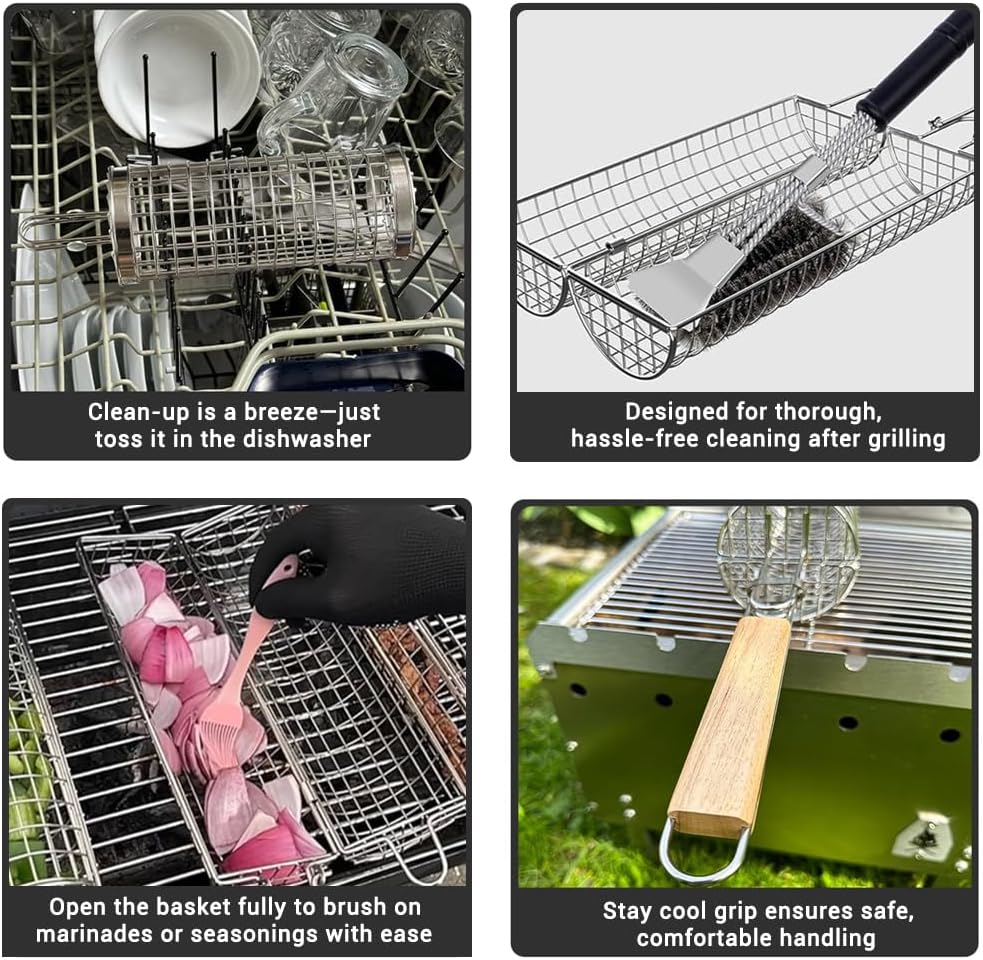 Clean-up is a breeze—just toss it in the dishwasher

Designed for thorough, hassle-free cleaning after grilling

Open the basket fully to brush on marinades or seasonings with ease

Stay cool grip ensures safe, comfortable handling