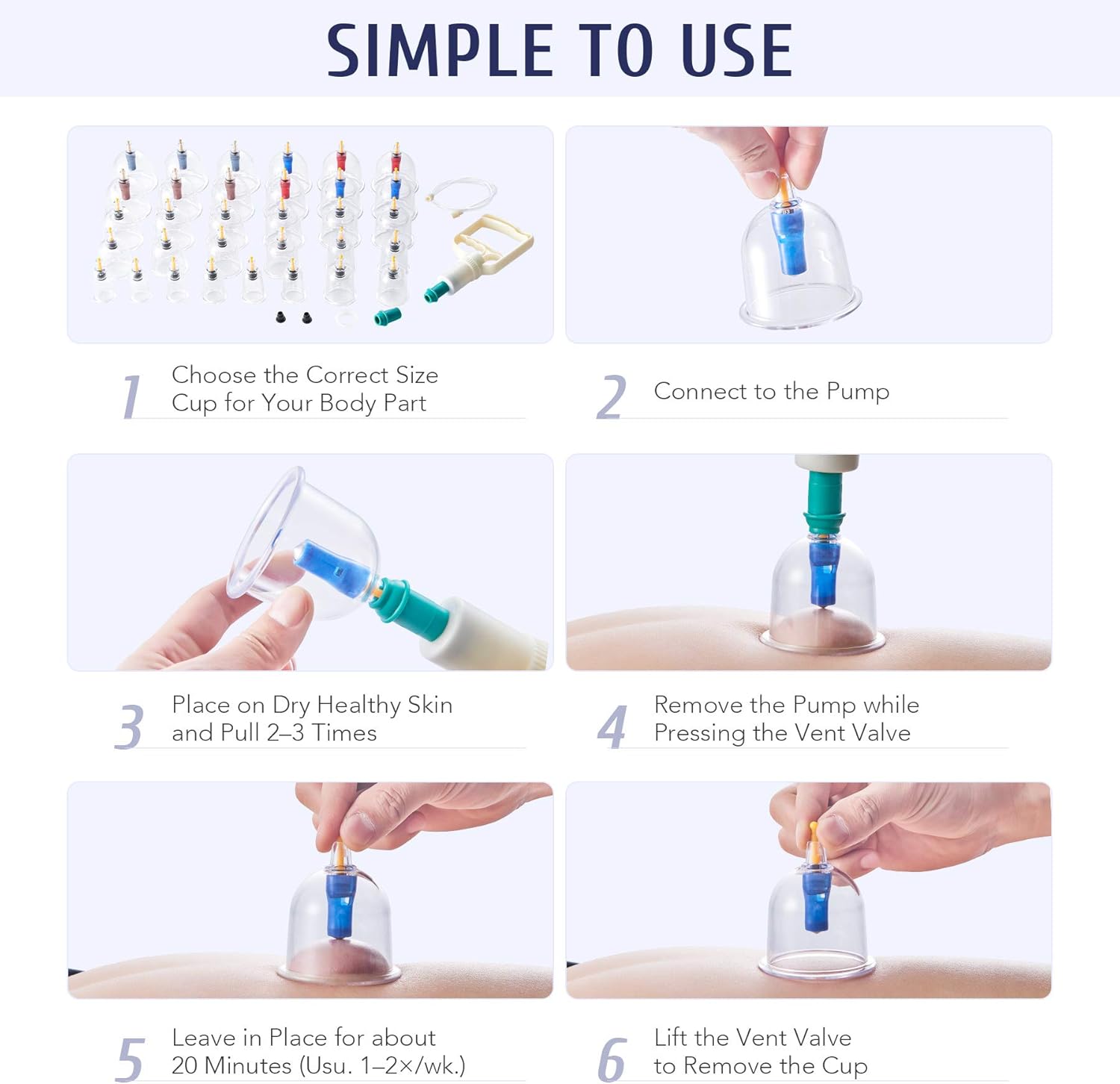 SIMPLE TO USE

1 Choose the Correct Size Cup for Your Body Part

2 Connect to the Pump

3 Place on Dry Healthy Skin and Pull 2–3 Times

4 Remove the Pump while Pressing the Vent Valve

5 Leave in Place for about 20 Minutes (Usu. 1–2×/wk.)

6 Lift the Vent Valve to Remove the Cup