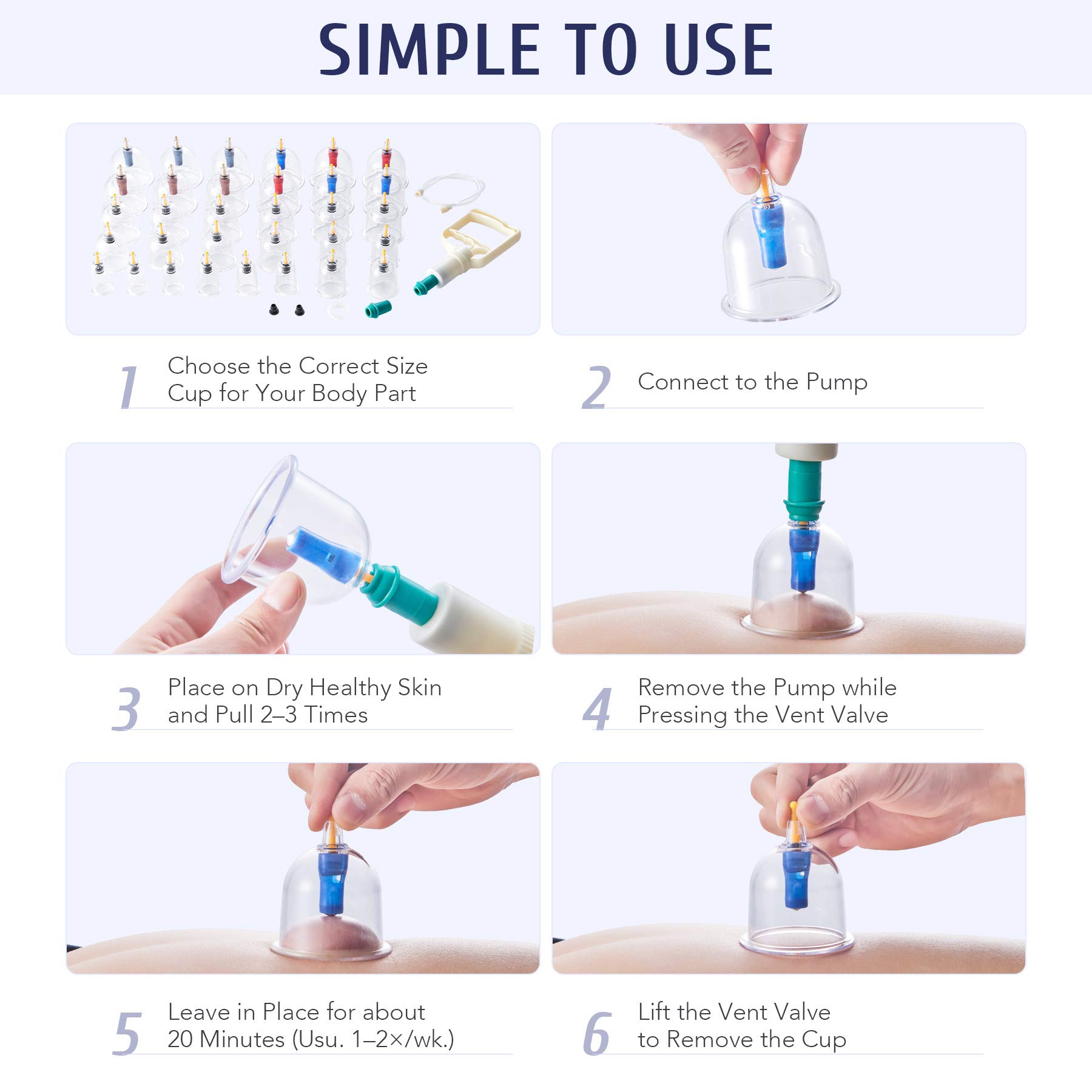 SIMPLE TO USE

1 Choose the Correct Size Cup for Your Body Part

2 Connect to the Pump

3 Place on Dry Healthy Skin and Pull 2–3 Times

4 Remove the Pump while Pressing the Vent Valve

5 Leave in Place for about 20 Minutes (Usu. 1–2×/wk.)

6 Lift the Vent Valve to Remove the Cup