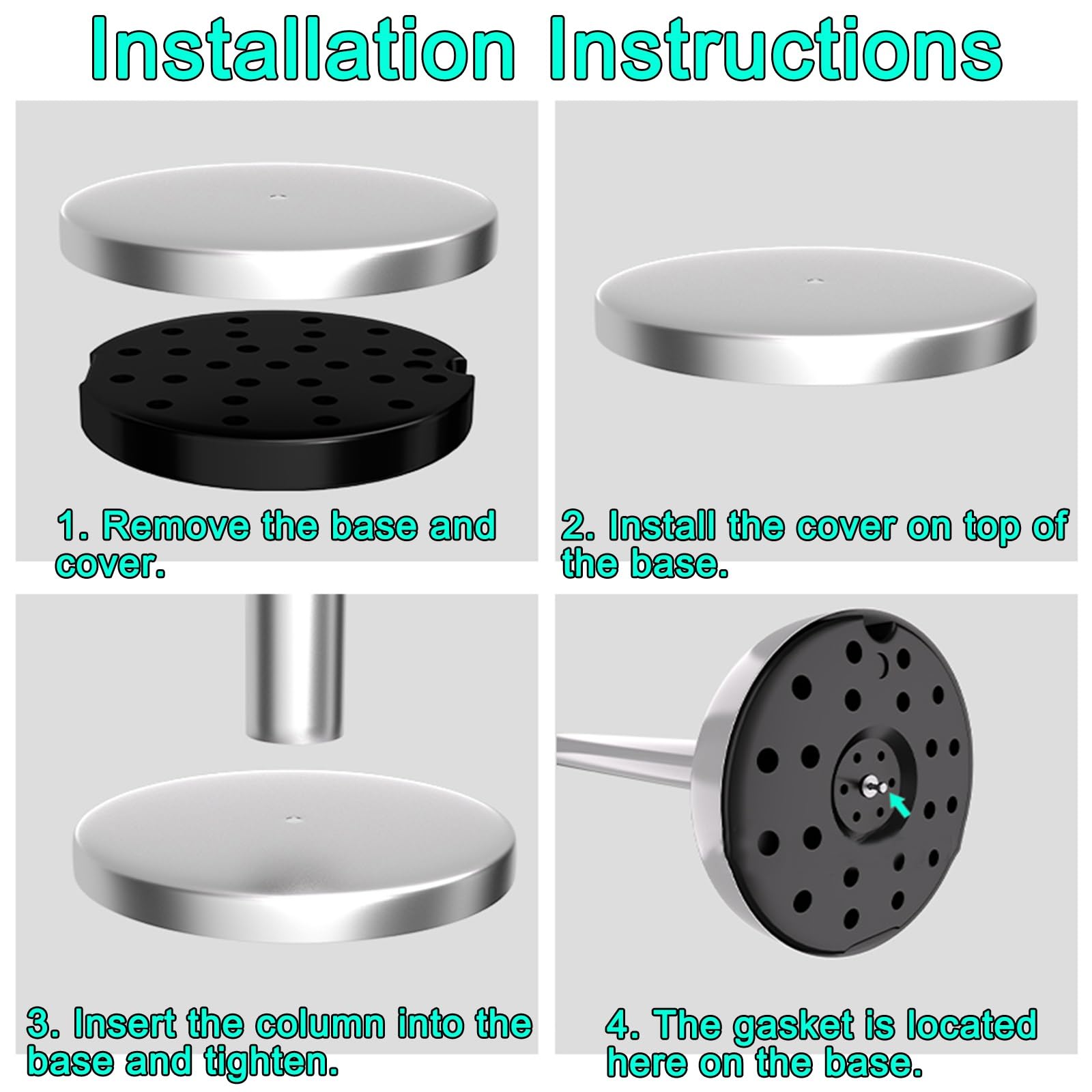 Installation Instructions

1. Remove the base and cover.

2. Install the cover on top of the base.

3. Insert the column into the base and tighten.

4. The gasket is located here on the base.