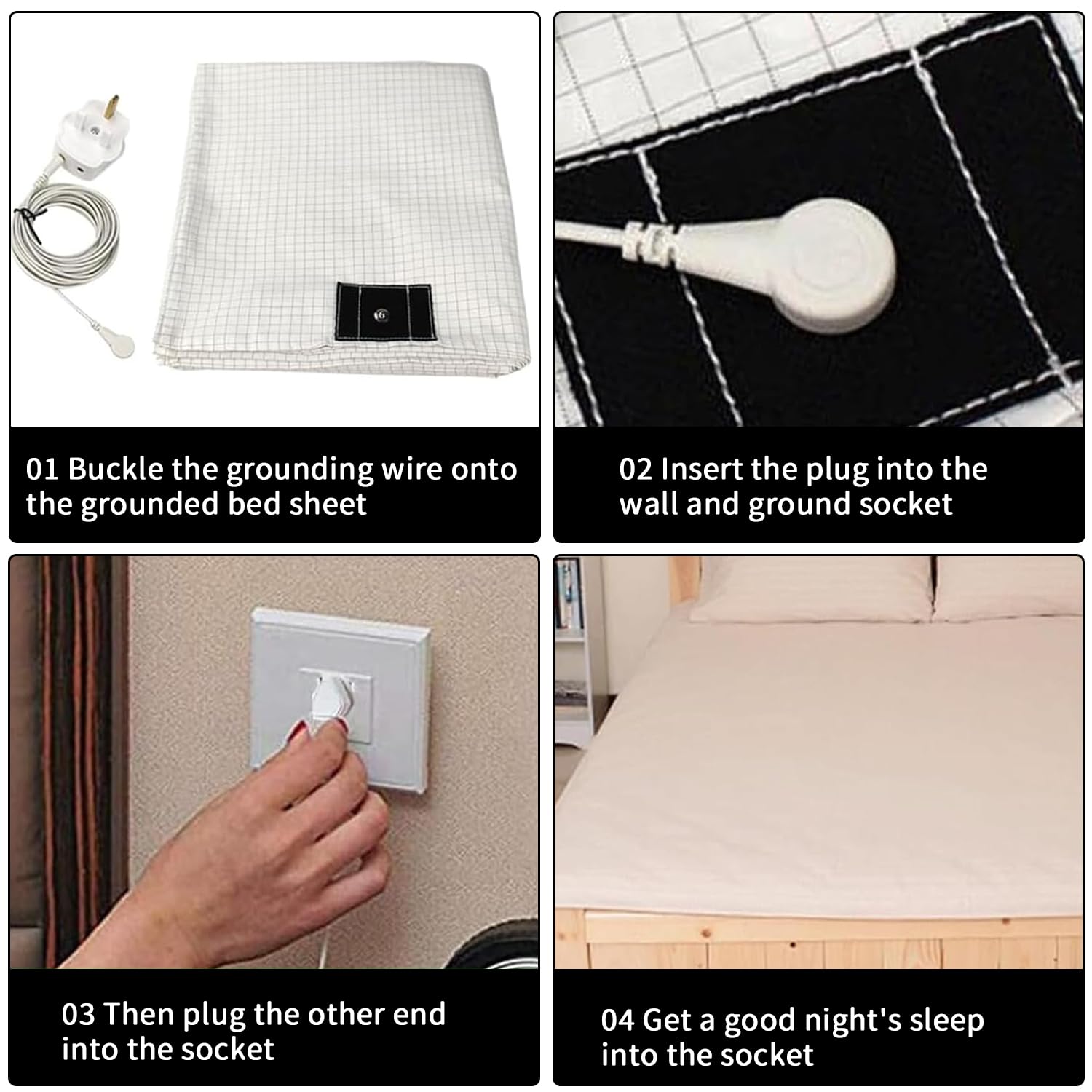 01 Buckle the grounding wire onto the grounded bed sheet

02 Insert the plug into the wall and ground socket

03 Then plug the other end into the socket

04 Get a good night's sleep into the socket