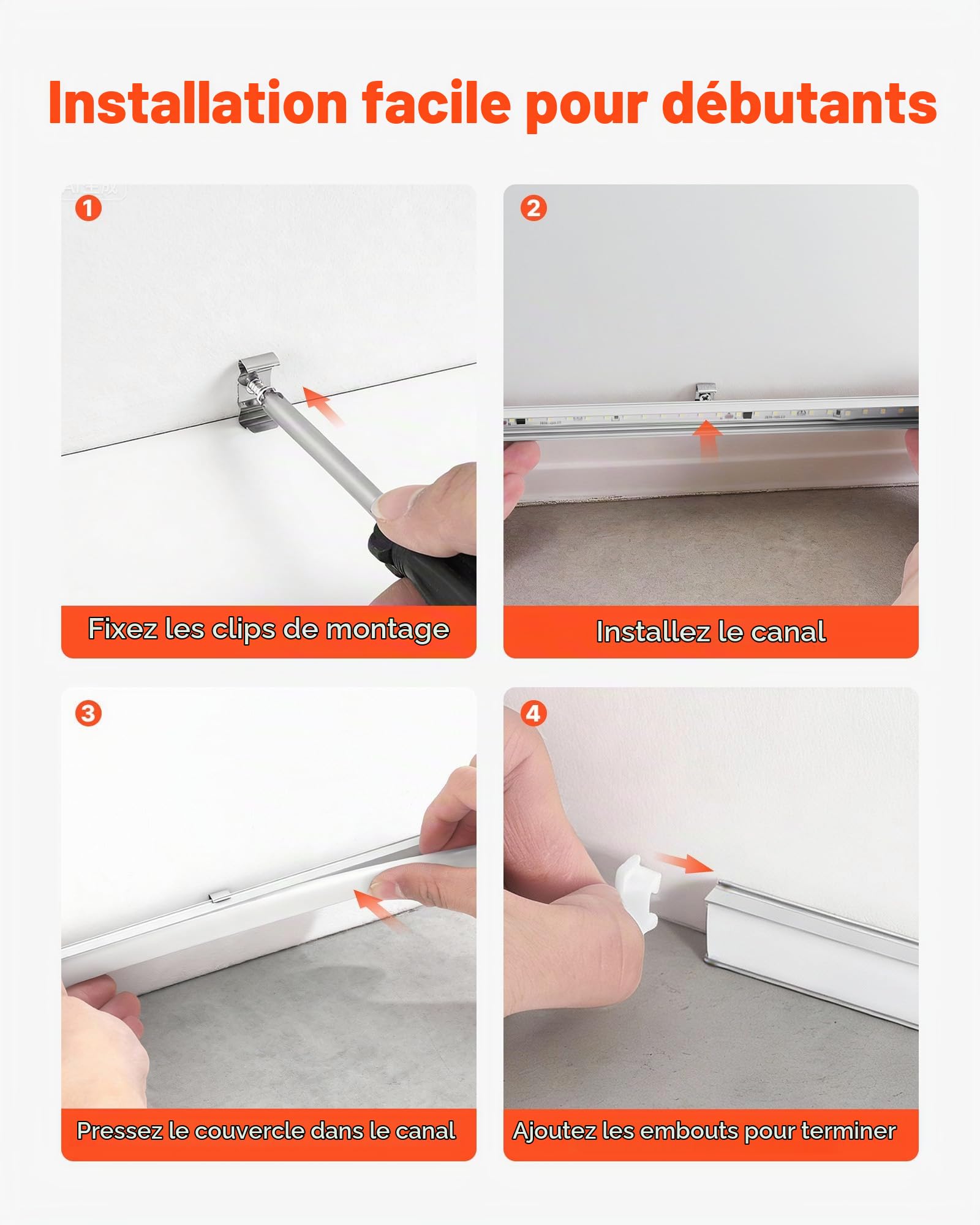 Installation facile pour débutants

1
Fixez les clips de montage

2
Installez le canal

3
Pressez le couvercle dans le canal

4
Ajoutez les embouts pour terminer