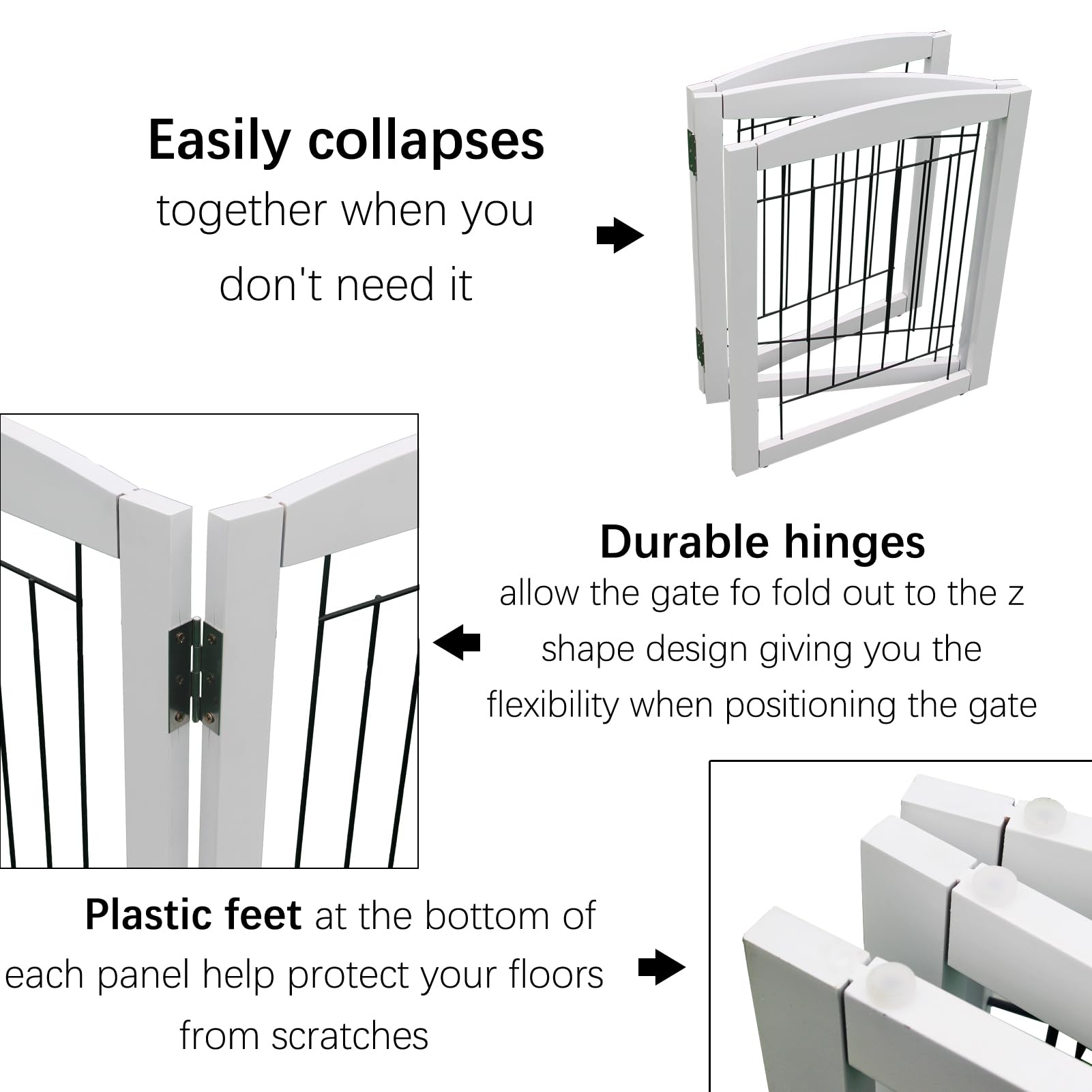 Easily collapses together when you don't need it

Durable hinges allow the gate fo fold out to the z shape design giving you the flexibility when positioning the gate

Plastic feet at the bottom of each panel help protect your floors from scratches