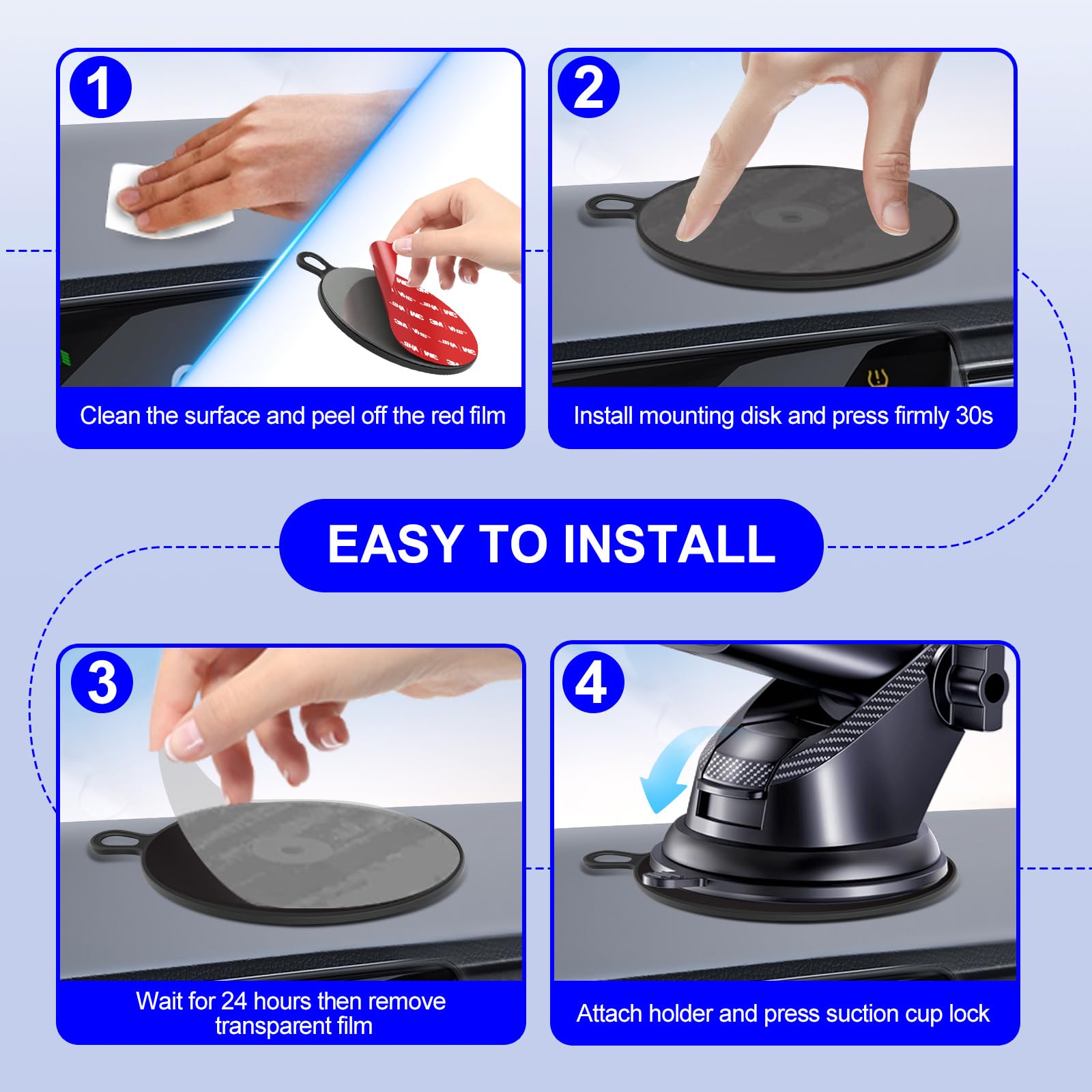 1

Clean the surface and peel off the red film

2

Install mounting disk and press firmly 30s

EASY TO INSTALL

3

Wait for 24 hours then remove transparent film

4

Attach holder and press suction cup lock