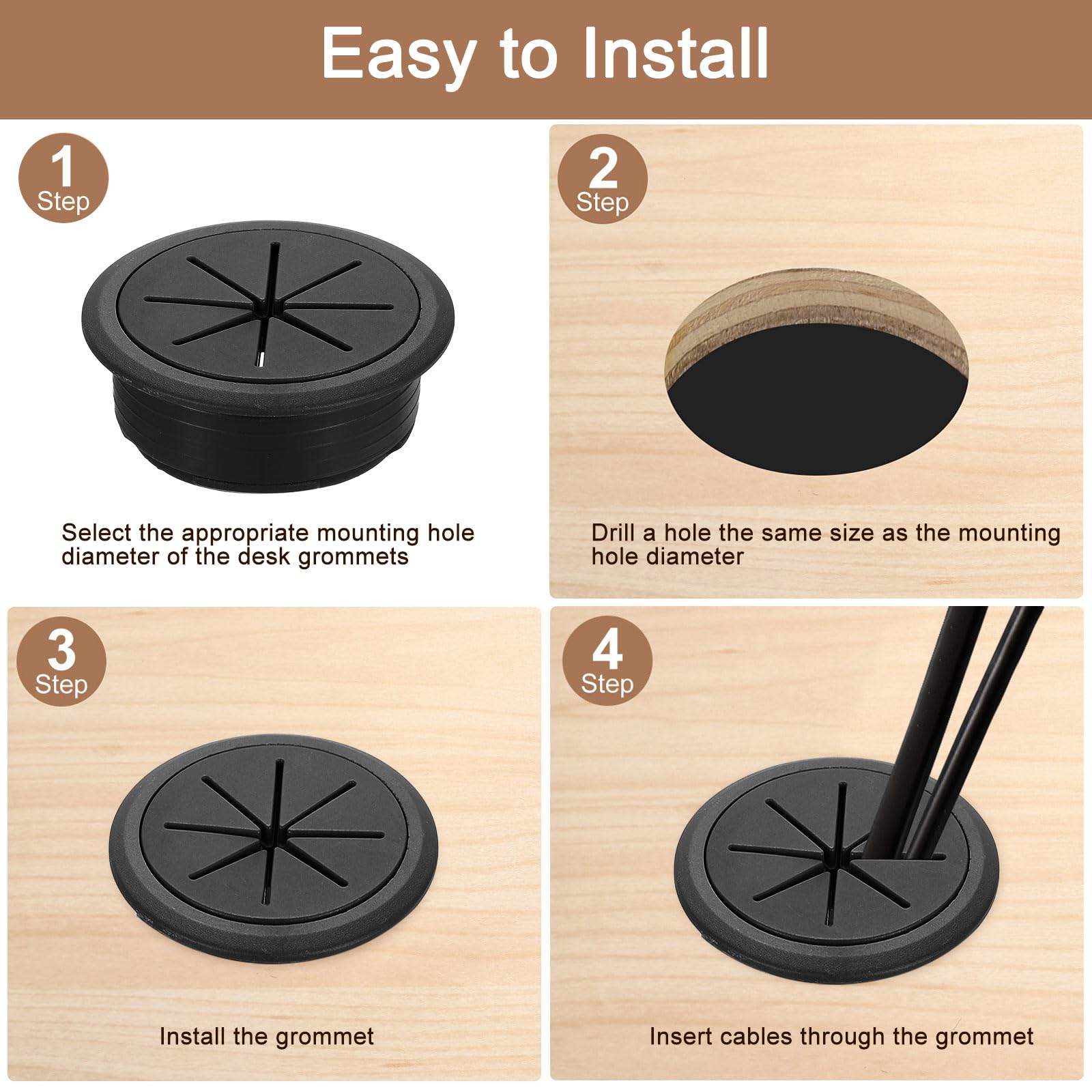 Easy to Install

1
Step

Select the appropriate mounting hole diameter of the desk grommets

2
Step

Drill a hole the same size as the mounting hole diameter

3
Step

Install the grommet

4
Step

Insert cables through the grommet