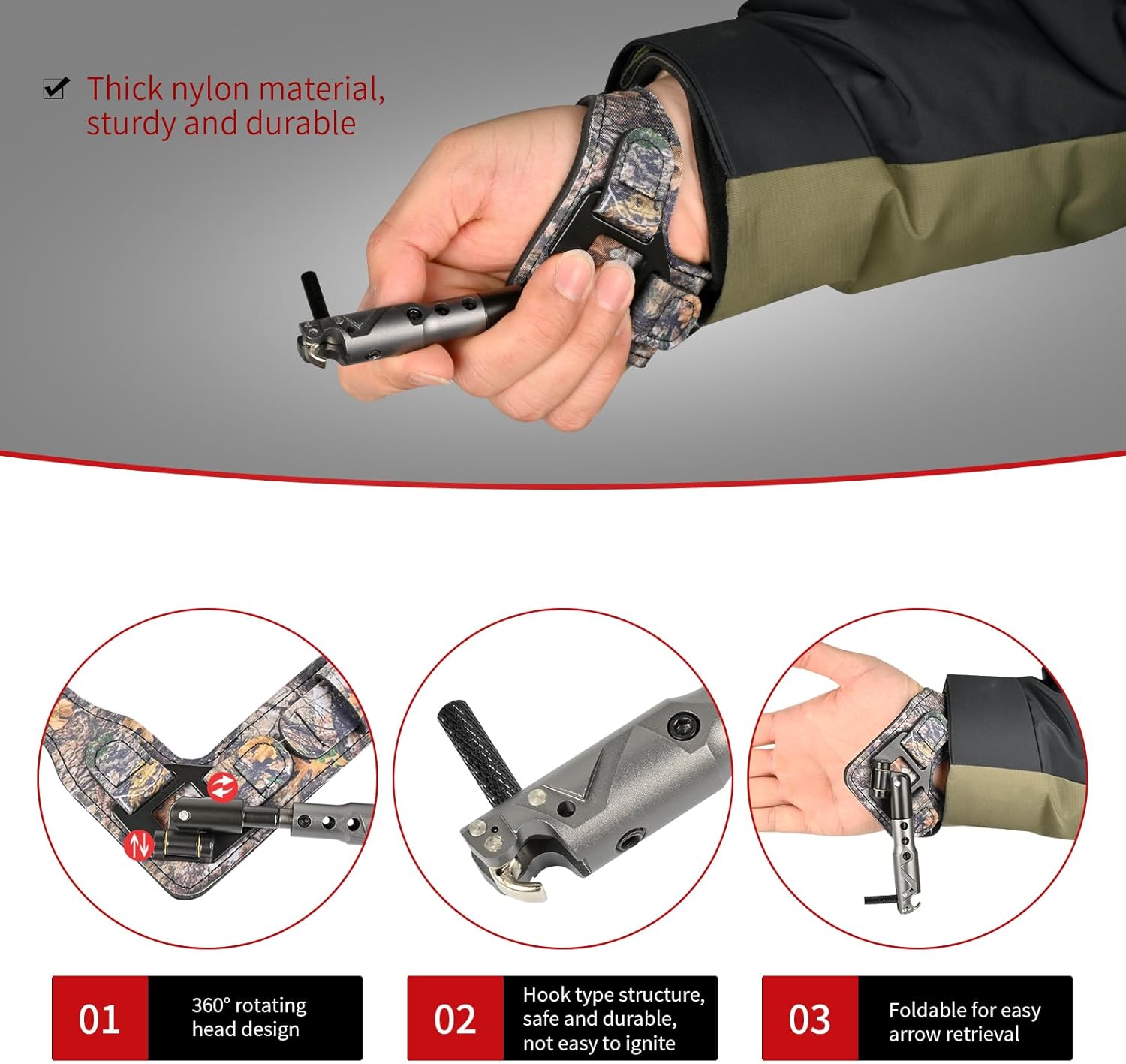 Thick nylon material, sturdy and durable

01 360° rotating head design

02 Hook type structure, safe and durable, not easy to ignite

03 Foldable for easy arrow retrieval