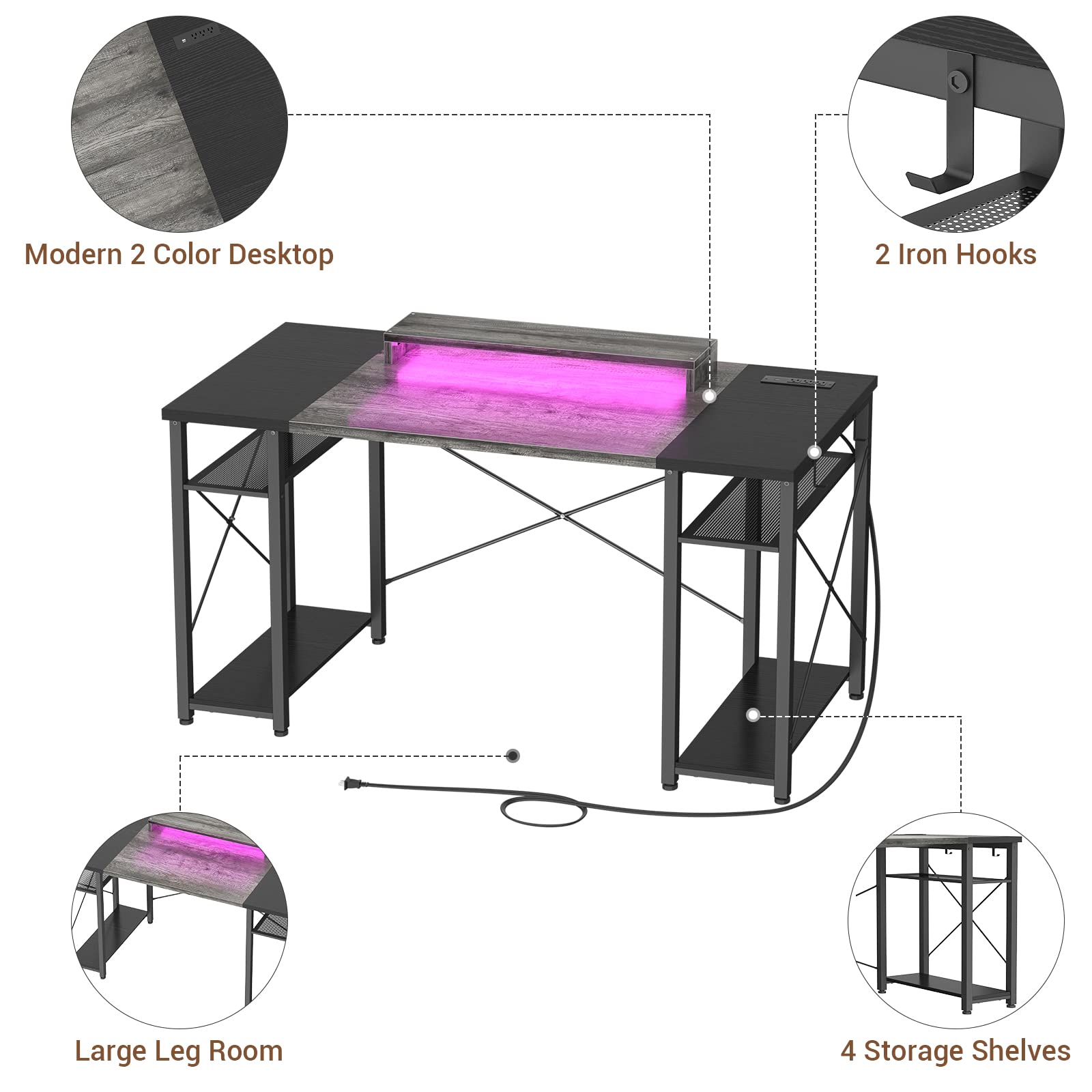 Modern 2 Color Desktop

2 Iron Hooks

Large Leg Room

4 Storage Shelves