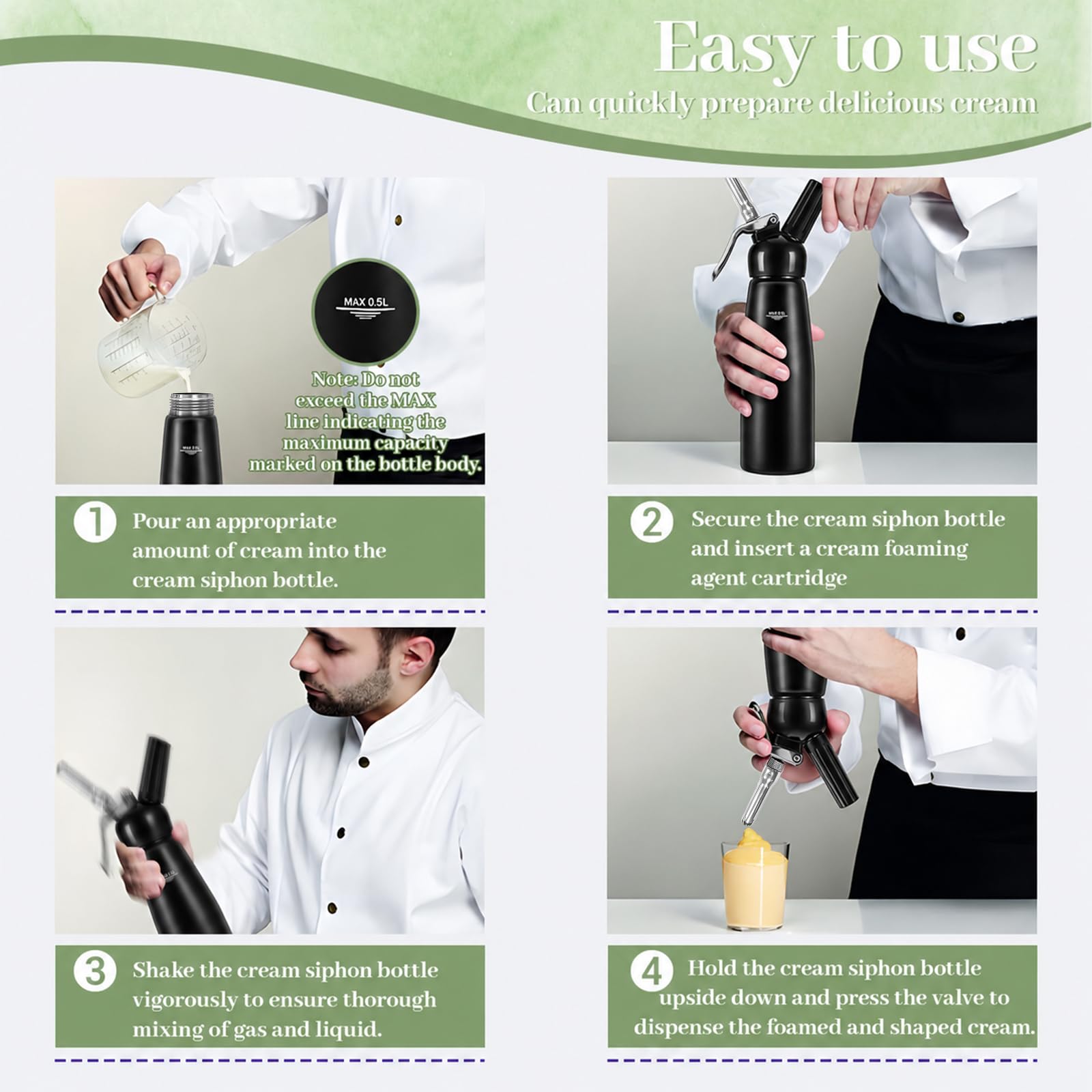 Easy to use

Can quickly prepare delicious cream

MAX 0.5L

Note: Do not exceed the MAX line indicating the maximum capacity marked on the bottle body.

MAX 0.5L

MAX 0.5L

1 Pour an appropriate amount of cream into the cream siphon bottle.

2 Secure the cream siphon bottle and insert a cream foaming agent cartridge

3 Shake the cream siphon bottle vigorously to ensure thorough mixing of gas and liquid.

4 Hold the cream siphon bottle upside down and press the valve to dispense the foamed and shaped cream.