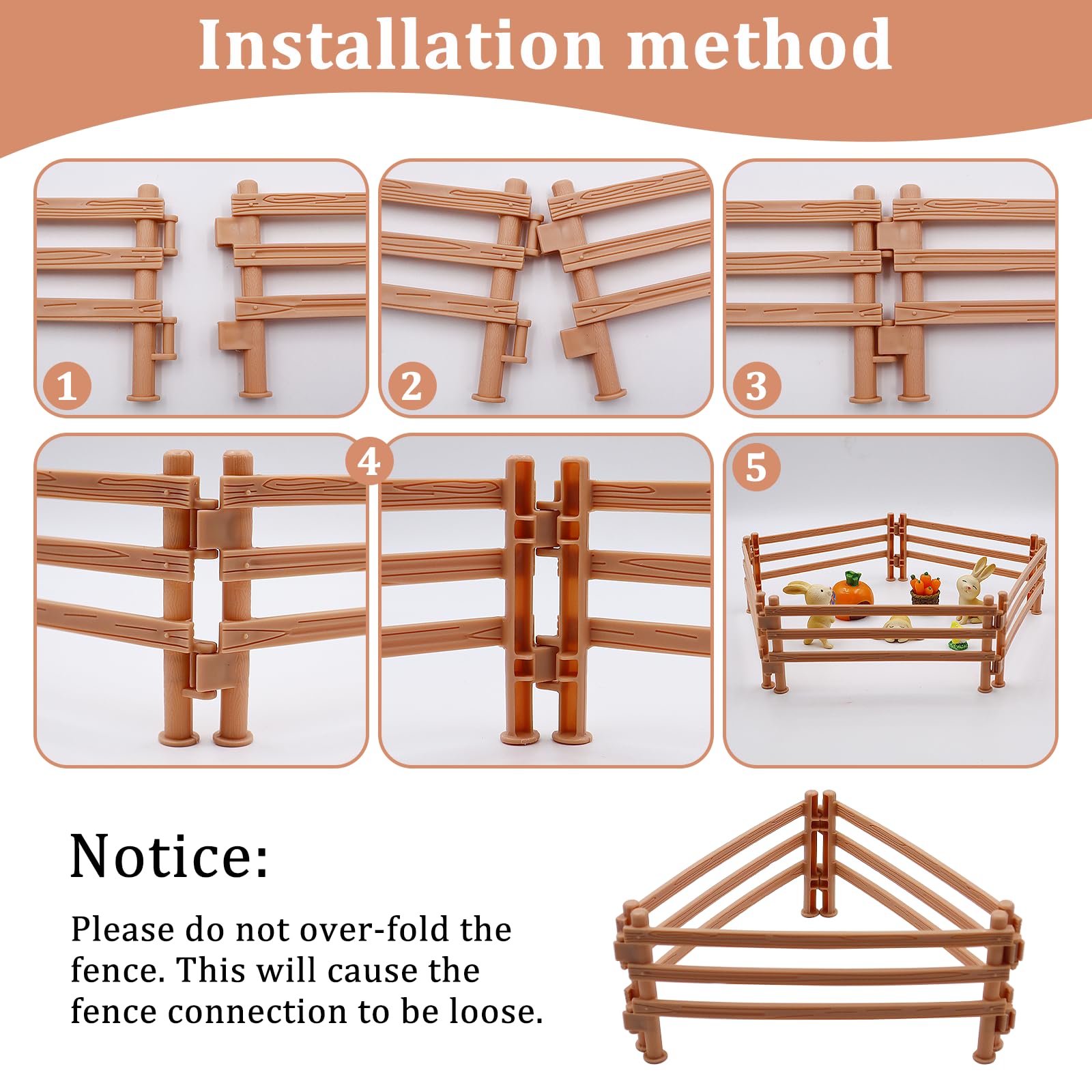 Installation method

1

2

3

4

5

Notice:

Please do not over-fold the fence. This will cause the fence connection to be loose.