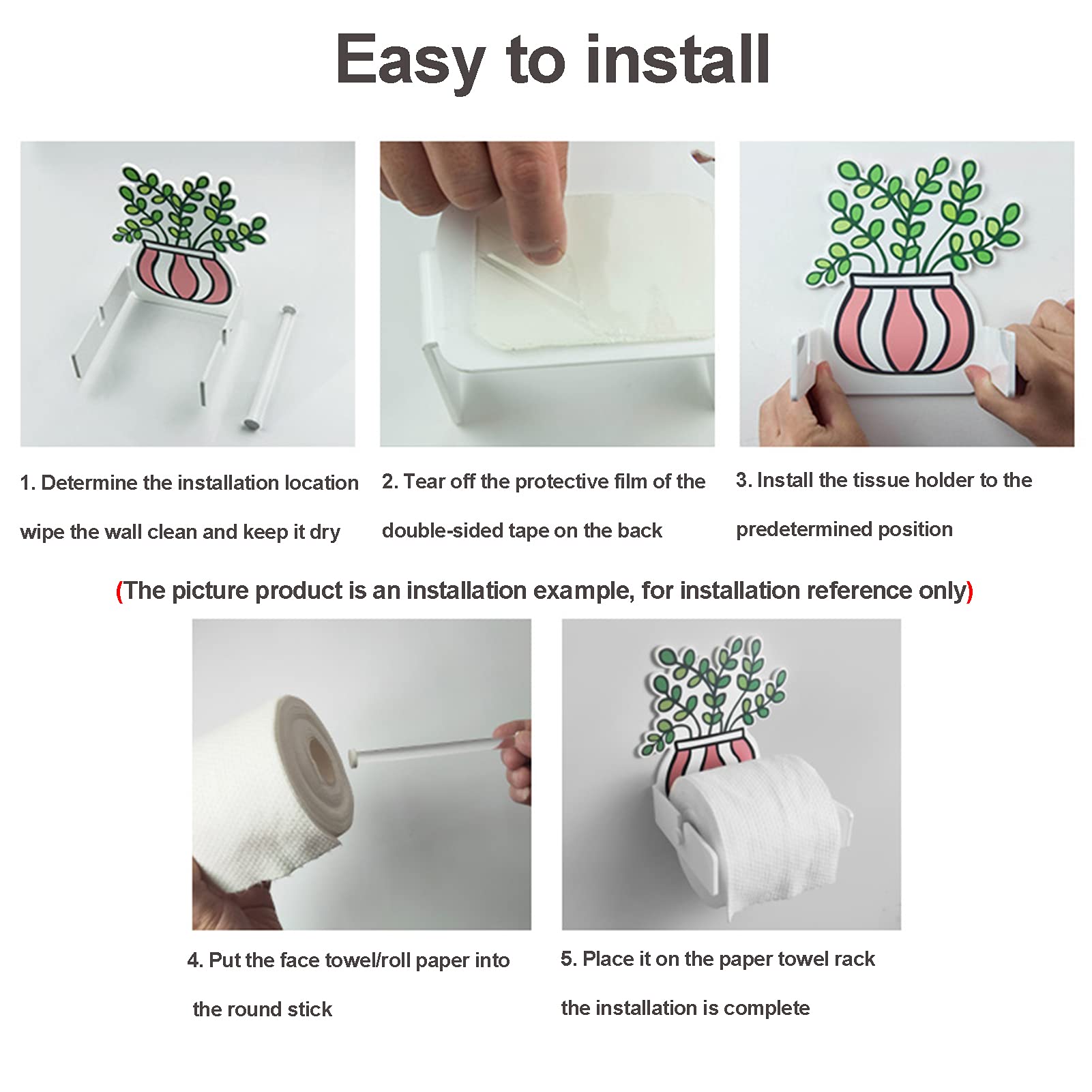 Easy to install

1. Determine the installation location wipe the wall clean and keep it dry

2. Tear off the protective film of the double-sided tape on the back

3. Install the tissue holder to the predetermined position

(The picture product is an installation example, for installation reference only)

4. Put the face towel/roll paper into the round stick

5. Place it on the paper towel rack the installation is complete