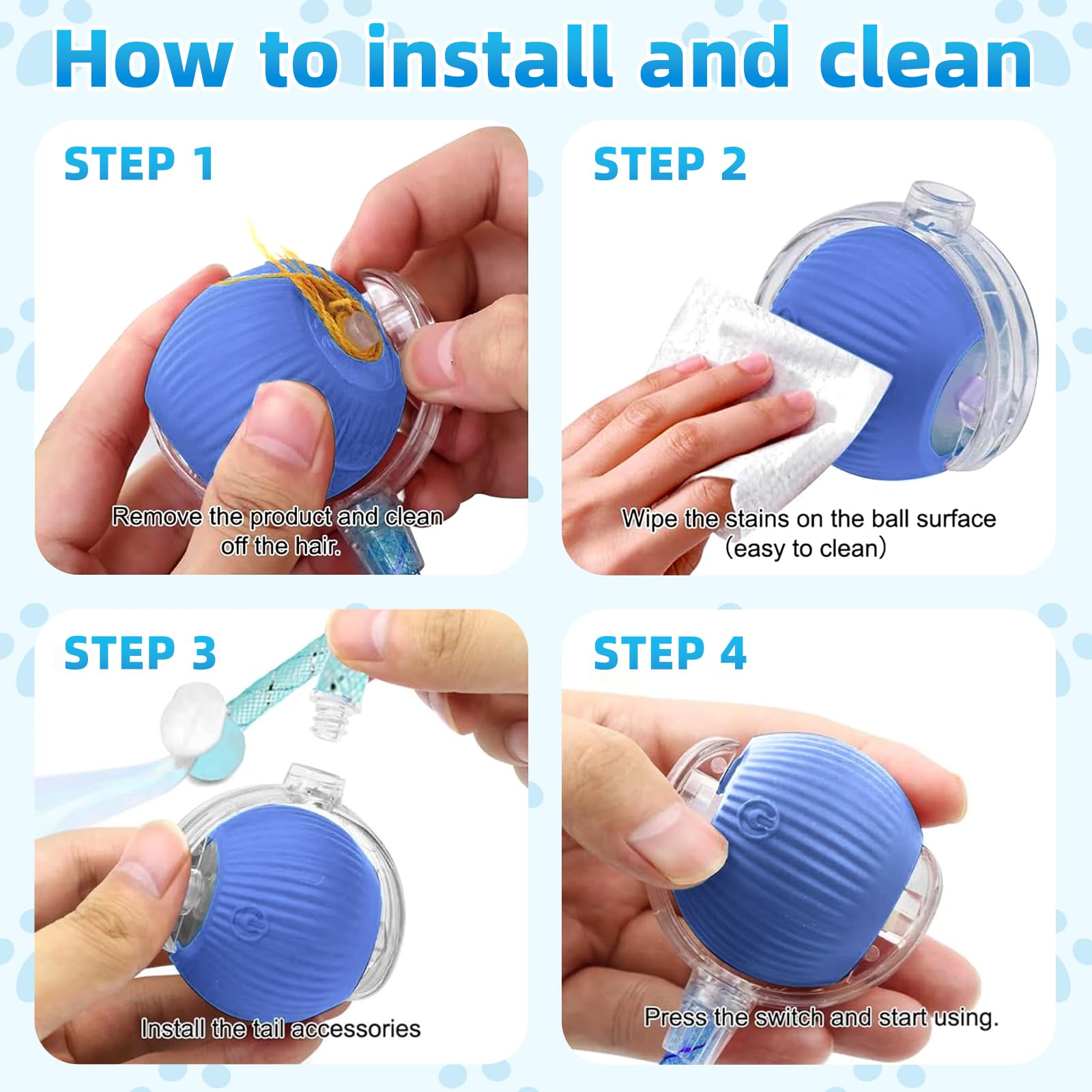 How to install and clean

STEP 1

Remove the product and clean off the hair.

STEP 2

Wipe the stains on the ball surface (easy to clean)

STEP 3

Install the tail accessories

STEP 4

Press the switch and start using.