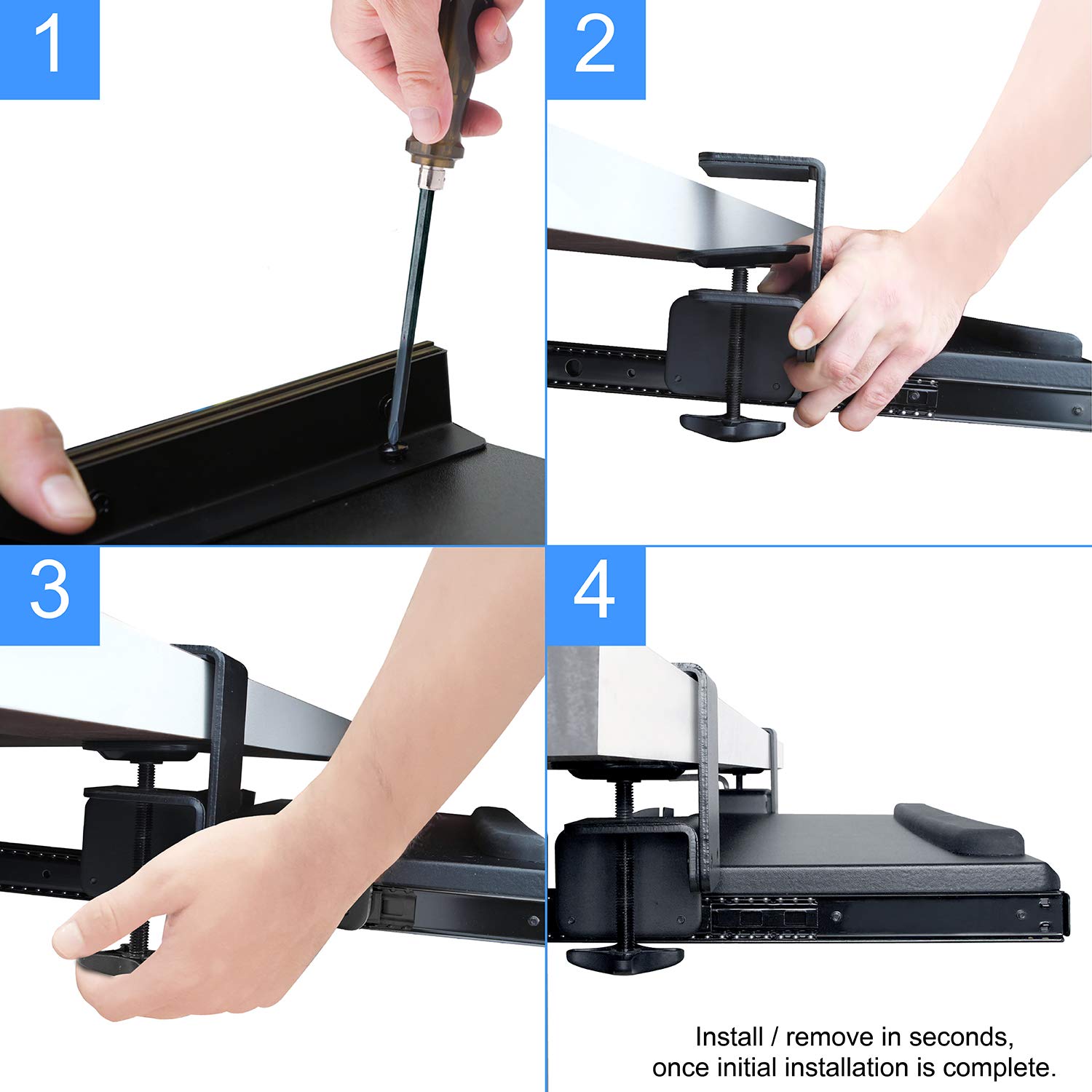 1

2

3

4

Install / remove in seconds, once initial installation is complete.