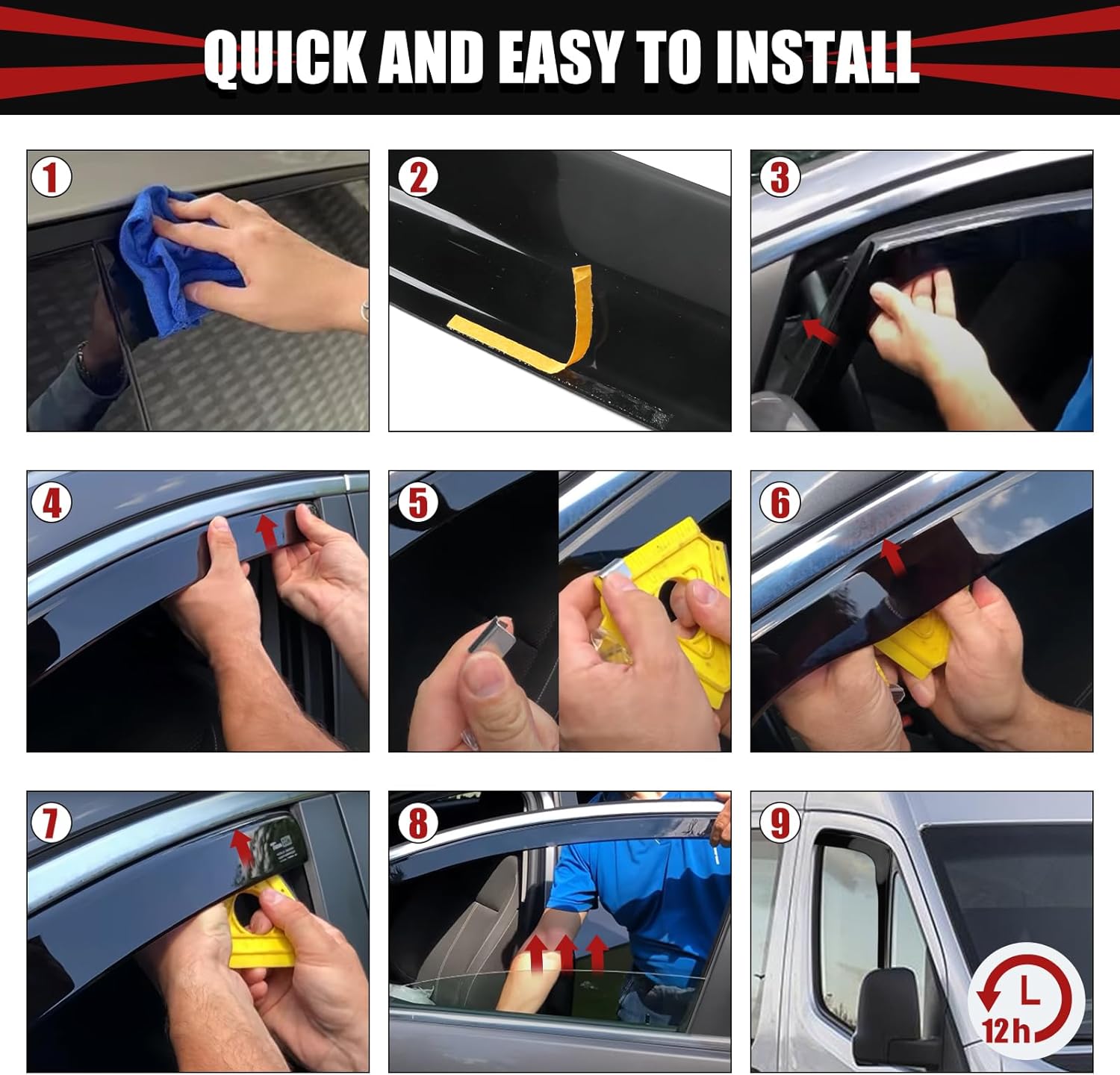 QUICK AND EASY TO INSTALL

1

2

3

4

5

6

7

8

9

12h