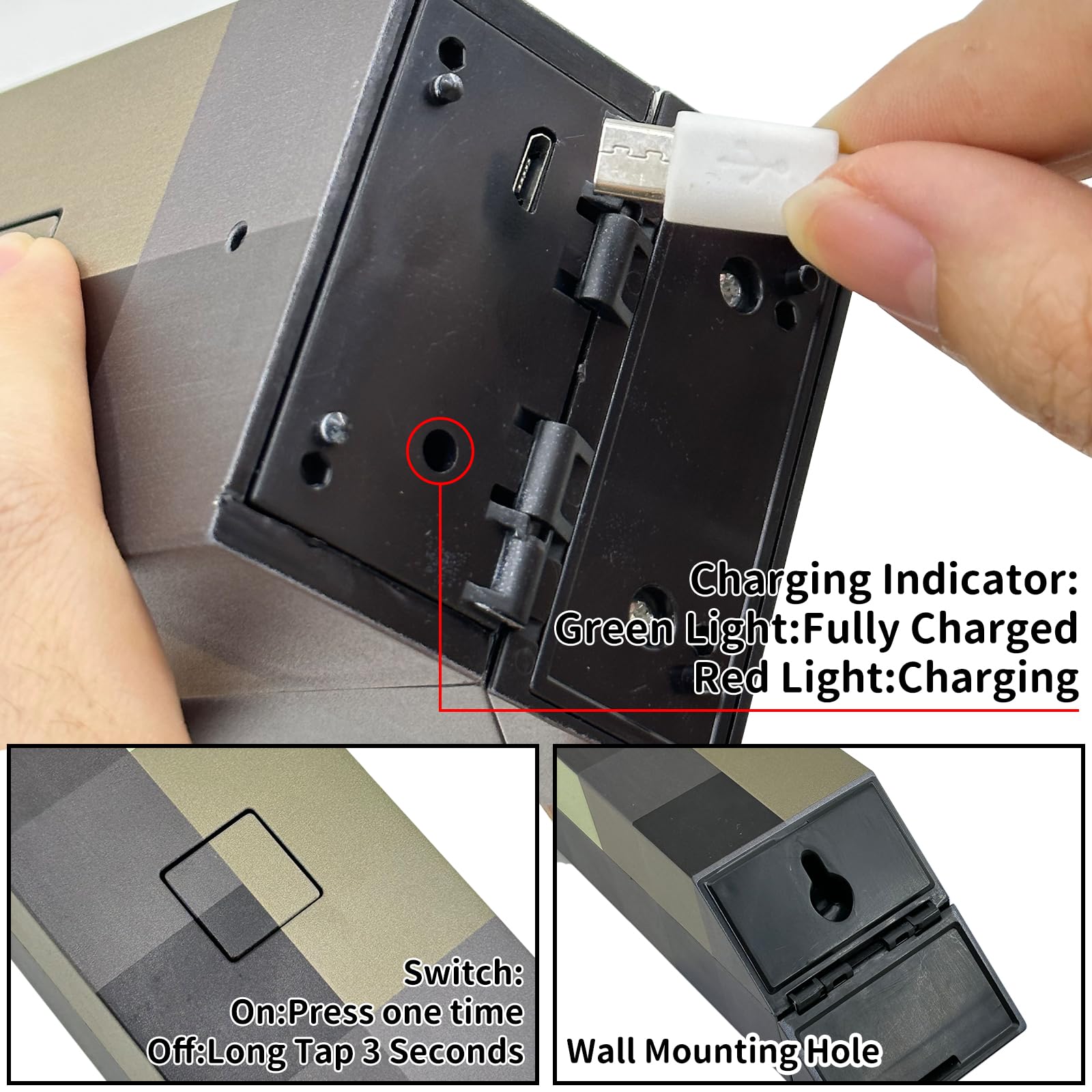 Charging Indicator:
Green Light:Fully Charged
Red Light:Charging

Switch:
On:Press one time
Off:Long Tap 3 Seconds

Wall Mounting Hole