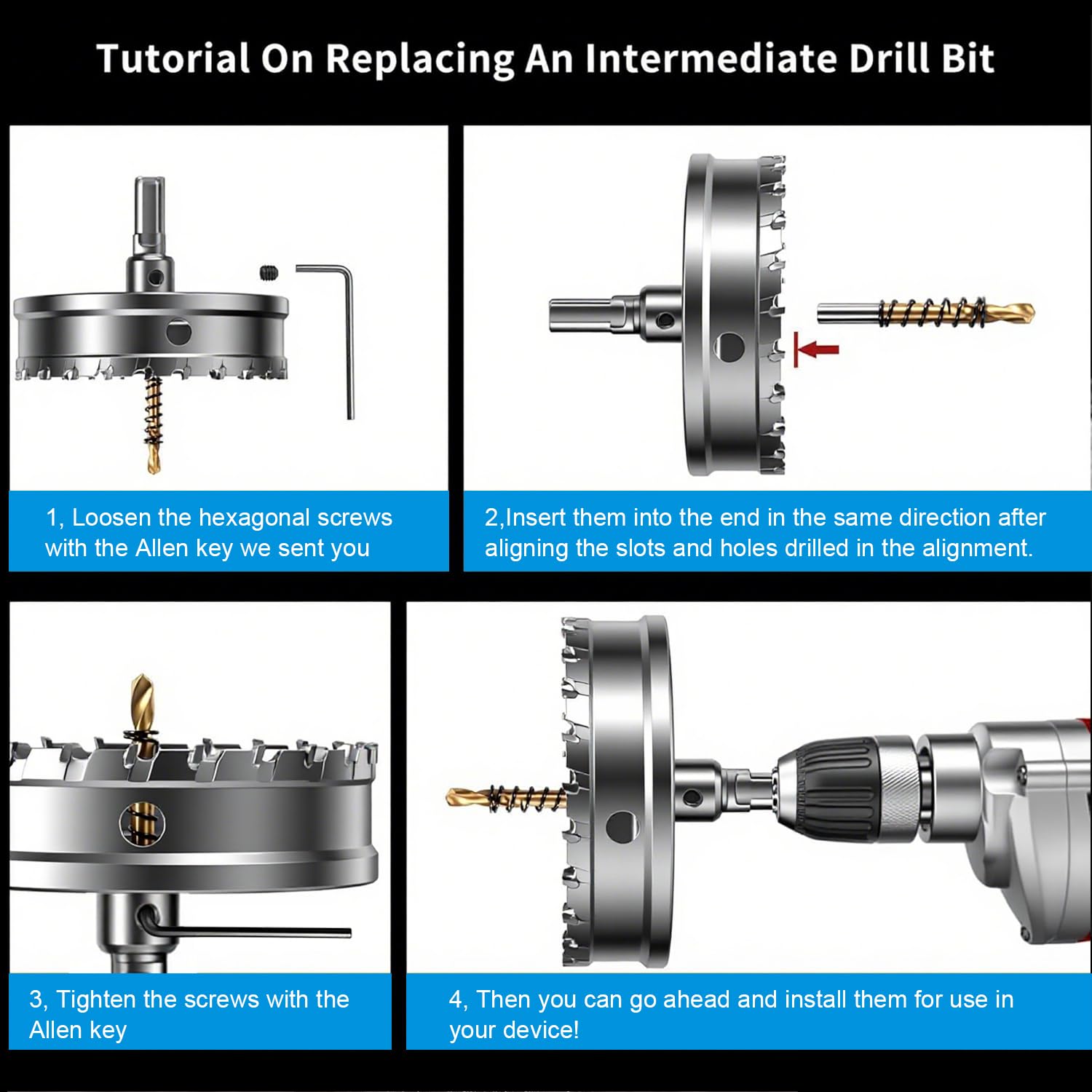 Tutorial On Replacing An Intermediate Drill Bit

1, Loosen the hexagonal screws with the Allen key we sent you

2,Insert them into the end in the same direction after aligning the slots and holes drilled in the alignment.

3, Tighten the screws with the Allen key

4, Then you can go ahead and install them for use in your device!