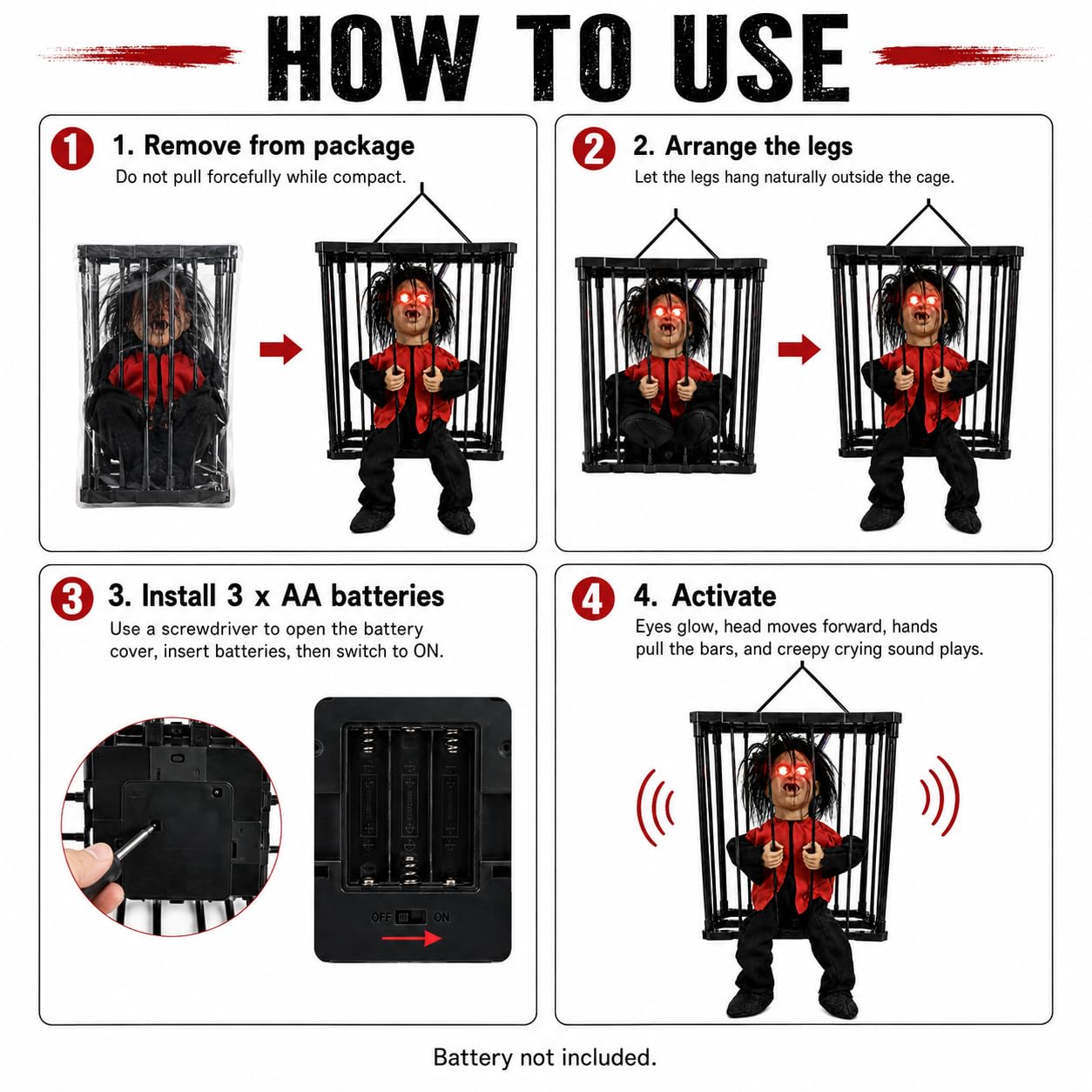 HOW TO USE

1
1. Remove from package
Do not pull forcefully while compact.

2
2. Arrange the legs
Let the legs hang naturally outside the cage.

3
3. Install 3 x AA batteries
Use a screwdriver to open the battery cover, insert batteries, then switch to ON.

OFF ON

4
4. Activate
Eyes glow, head moves forward, hands pull the bars, and creepy crying sound plays.

Battery not included.