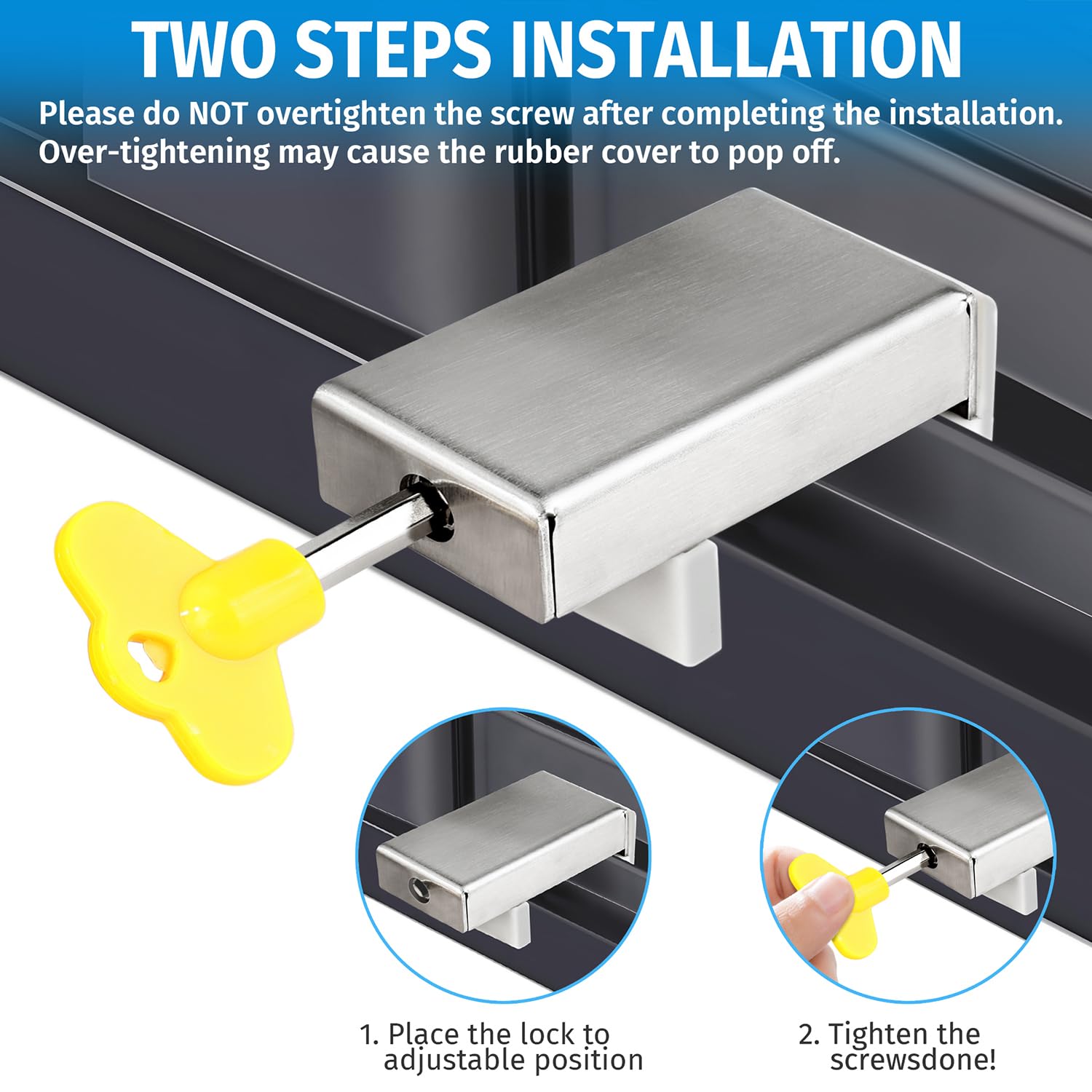 TWO STEPS INSTALLATION

Please do NOT overtighten the screw after completing the installation. Over-tightening may cause the rubber cover to pop off.

1. Place the lock to adjustable position

2. Tighten the screwsdone!