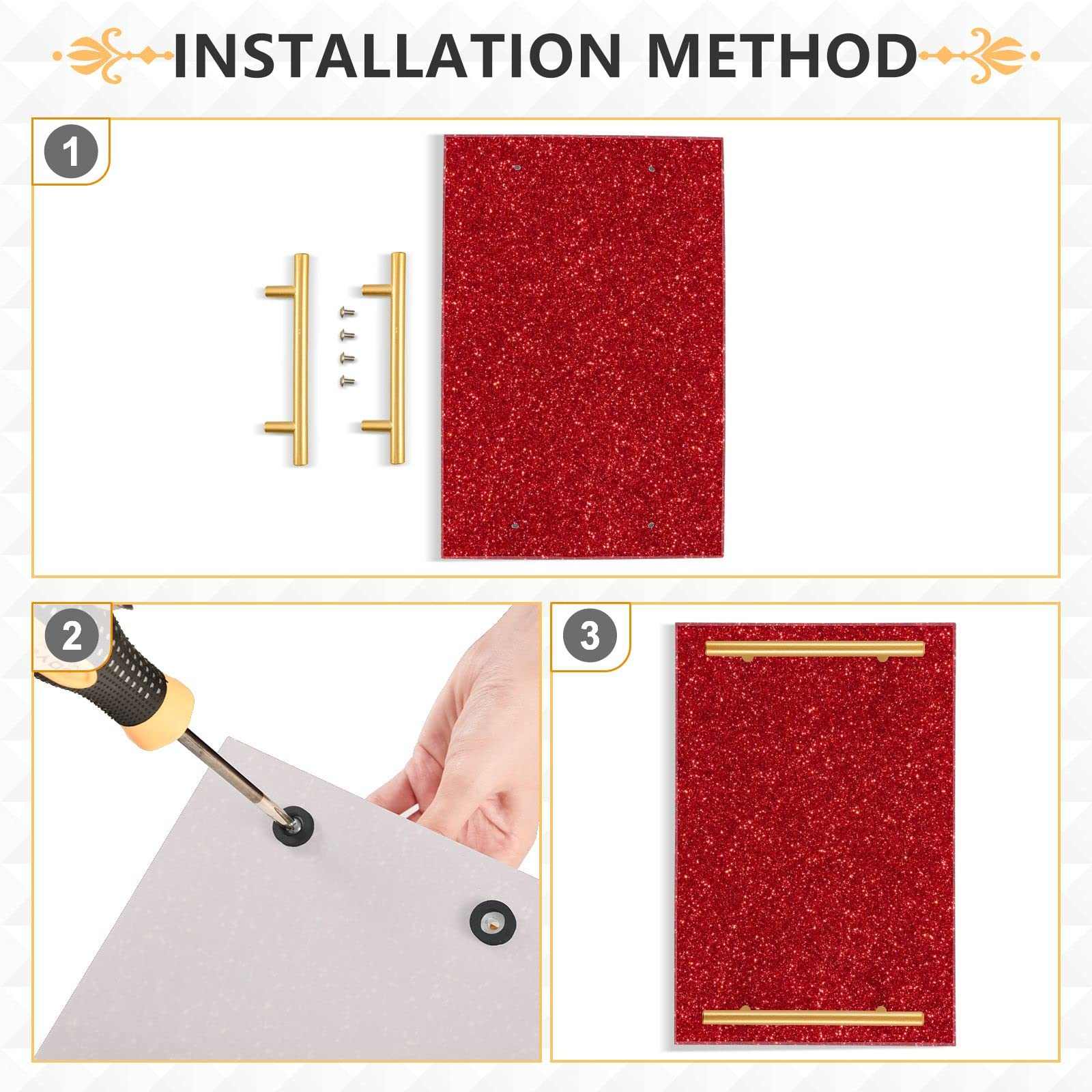 INSTALLATION METHOD

1

2

3