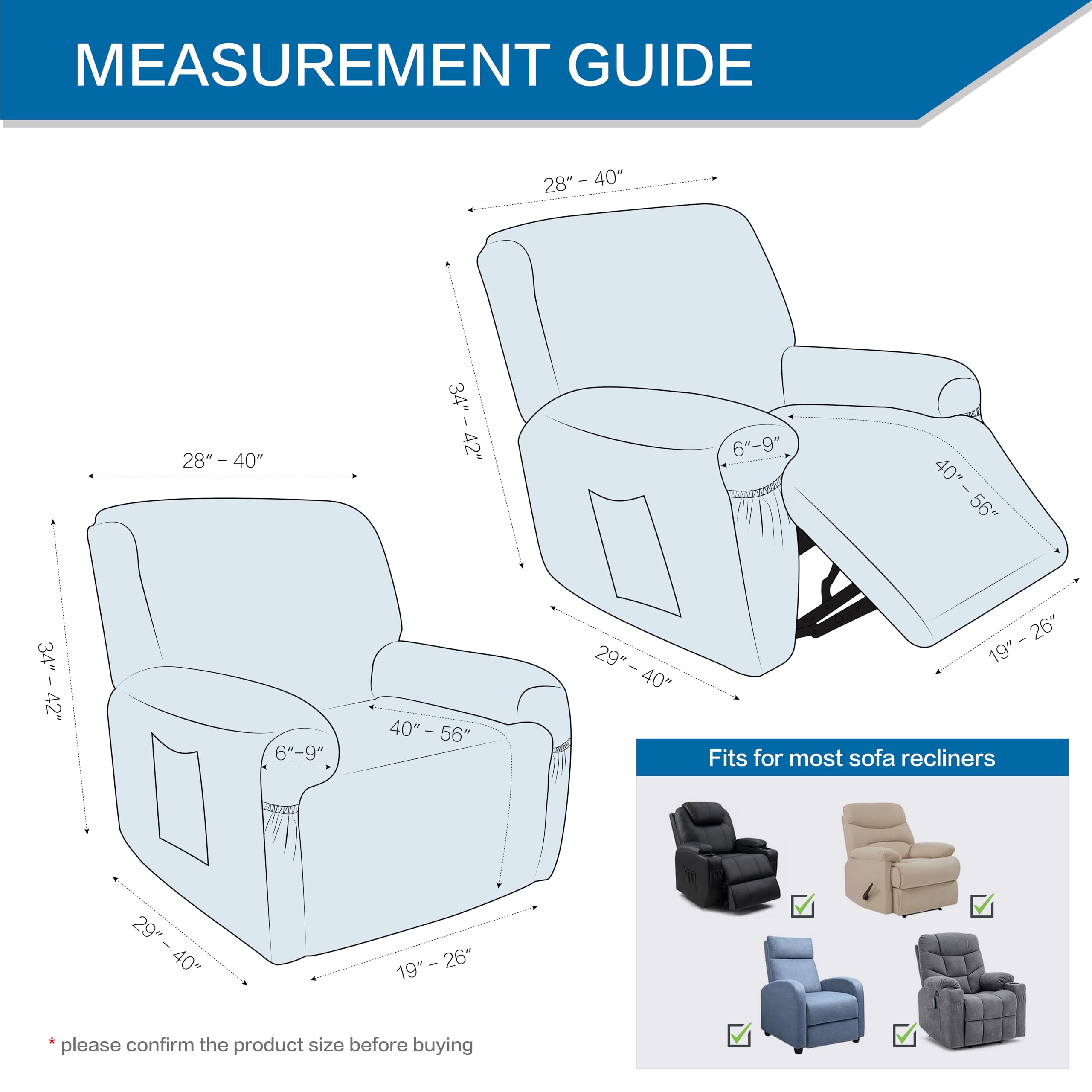 MEASUREMENT GUIDE

28″ – 40″
34″ – 42″
6″–9″
40″ – 56″
29″ – 40″
19″ – 26″

28″ – 40″
34″ – 42″
6″–9″
40″ – 56″
29″ – 40″
19″ – 26″

Fits for most sofa recliners

* please confirm the product size before buying