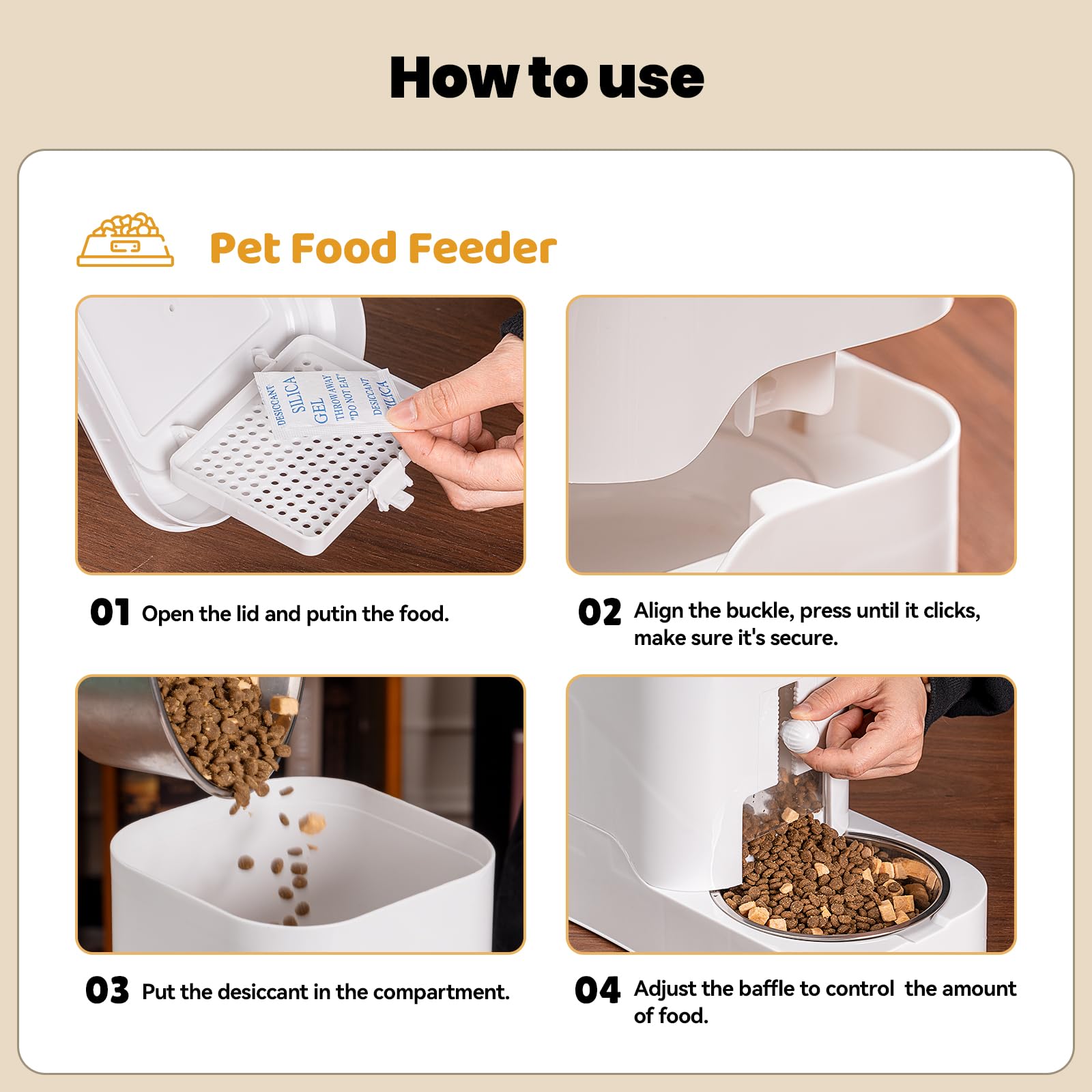 How to use

Pet Food Feeder

DESICCANT SILICA GEL THROW AWAY "DO NOT EAT" DESICCANT SILICA

01 Open the lid and putin the food.

02 Align the buckle, press until it clicks, make sure it's secure.

03 Put the desiccant in the compartment.

04 Adjust the baffle to control the amount of food.