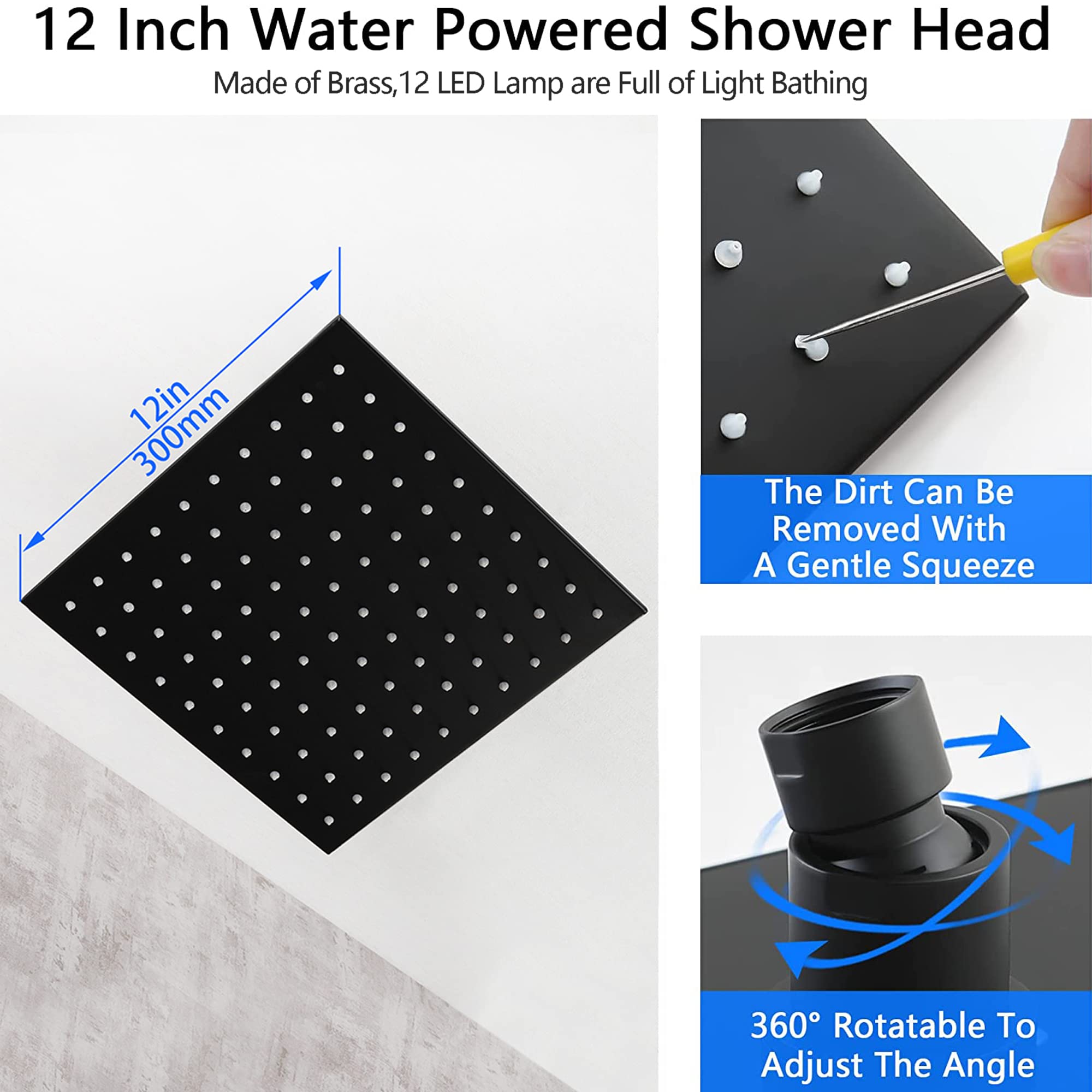 12 Inch Water Powered Shower Head

Made of Brass,12 LED Lamp are Full of Light Bathing

12in
300mm

The Dirt Can Be Removed With A Gentle Squeeze

360° Rotatable To Adjust The Angle