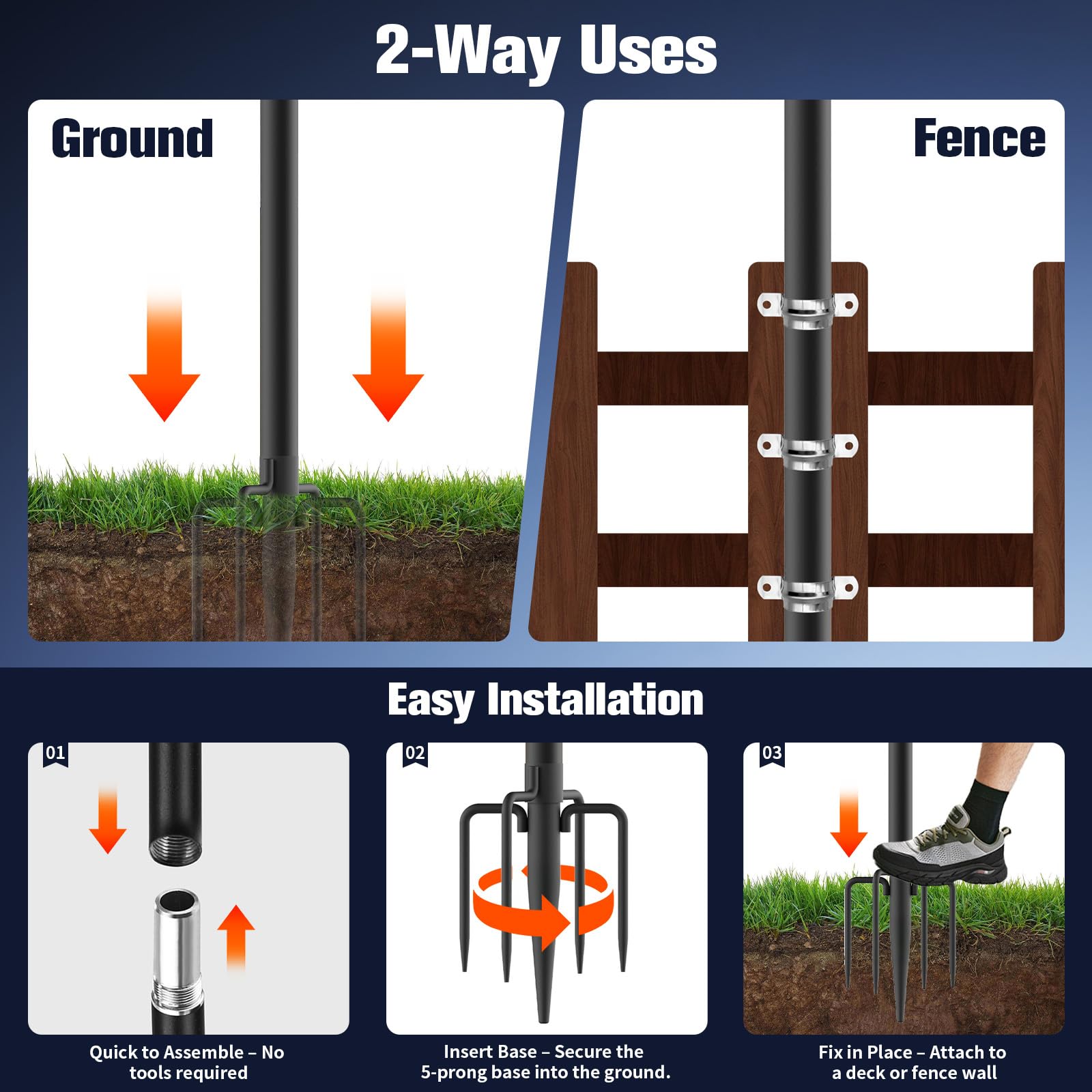 2-Way Uses

Ground

Fence

Easy Installation

01

Quick to Assemble – No tools required

02

Insert Base – Secure the 5-prong base into the ground.

03

Fix in Place – Attach to a deck or fence wall