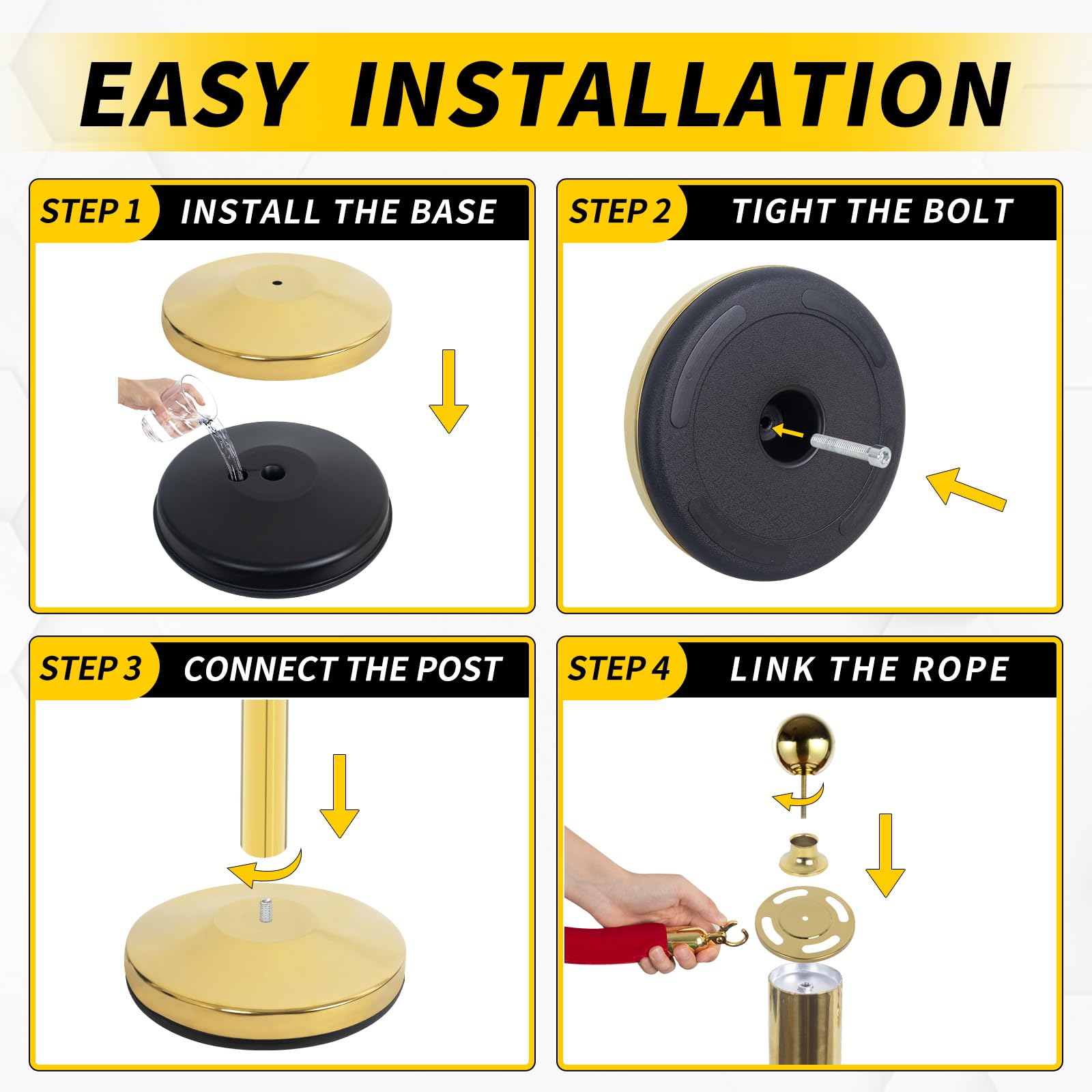 EASY INSTALLATION

STEP 1 INSTALL THE BASE

STEP 2 TIGHT THE BOLT

STEP 3 CONNECT THE POST

STEP 4 LINK THE ROPE