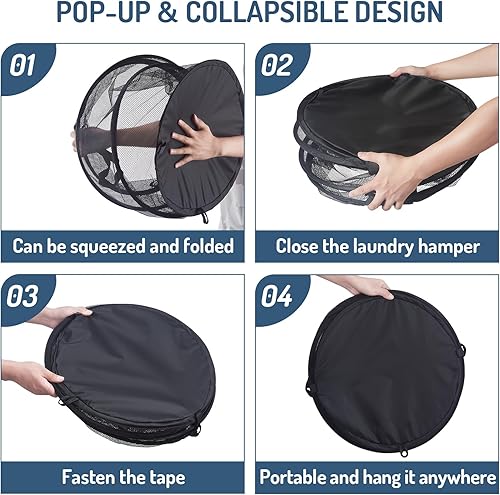 POP-UP & COLLAPSIBLE DESIGN

01

Can be squeezed and folded

02

Close the laundry hamper

03

Fasten the tape

04

Portable and hang it anywhere