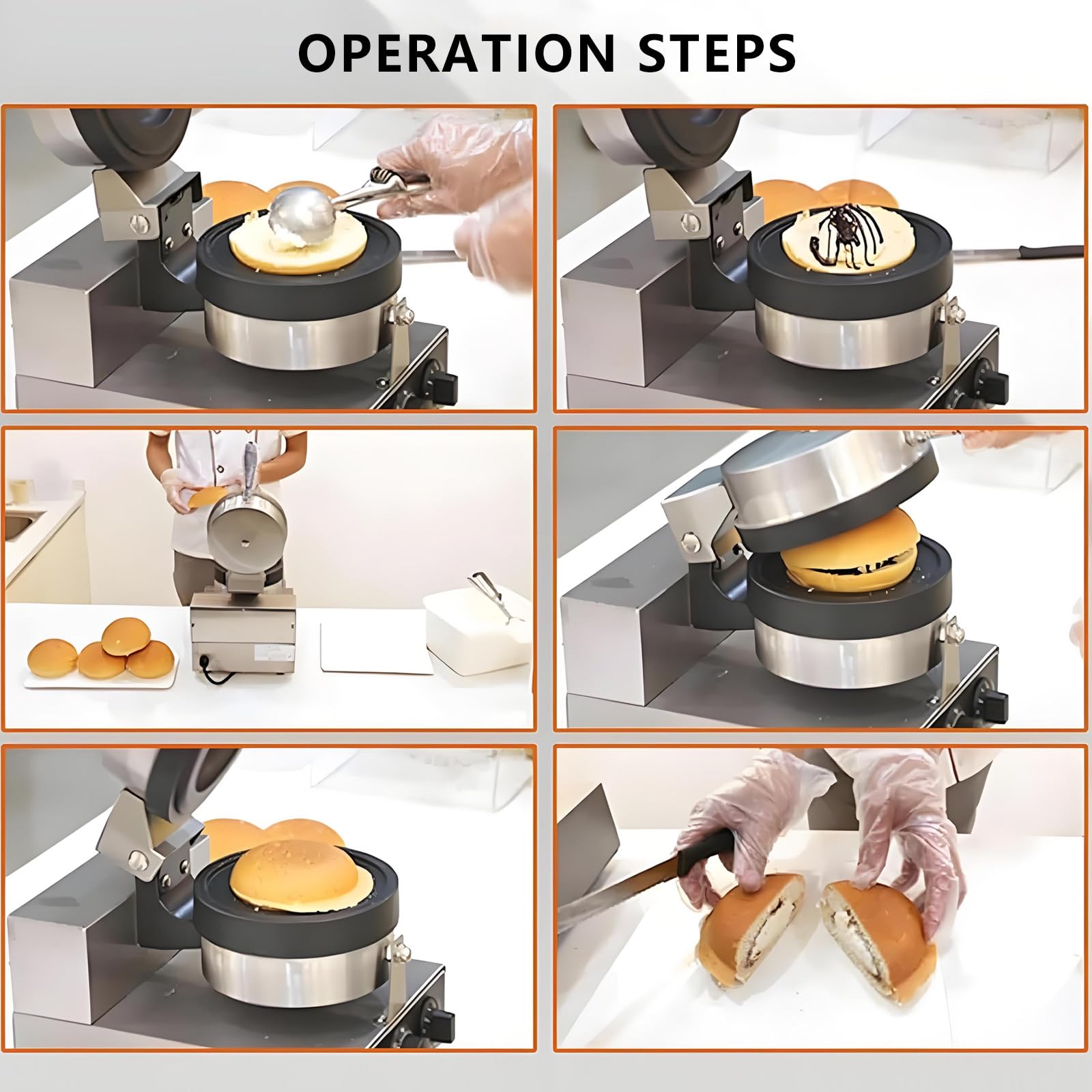 OPERATION STEPS