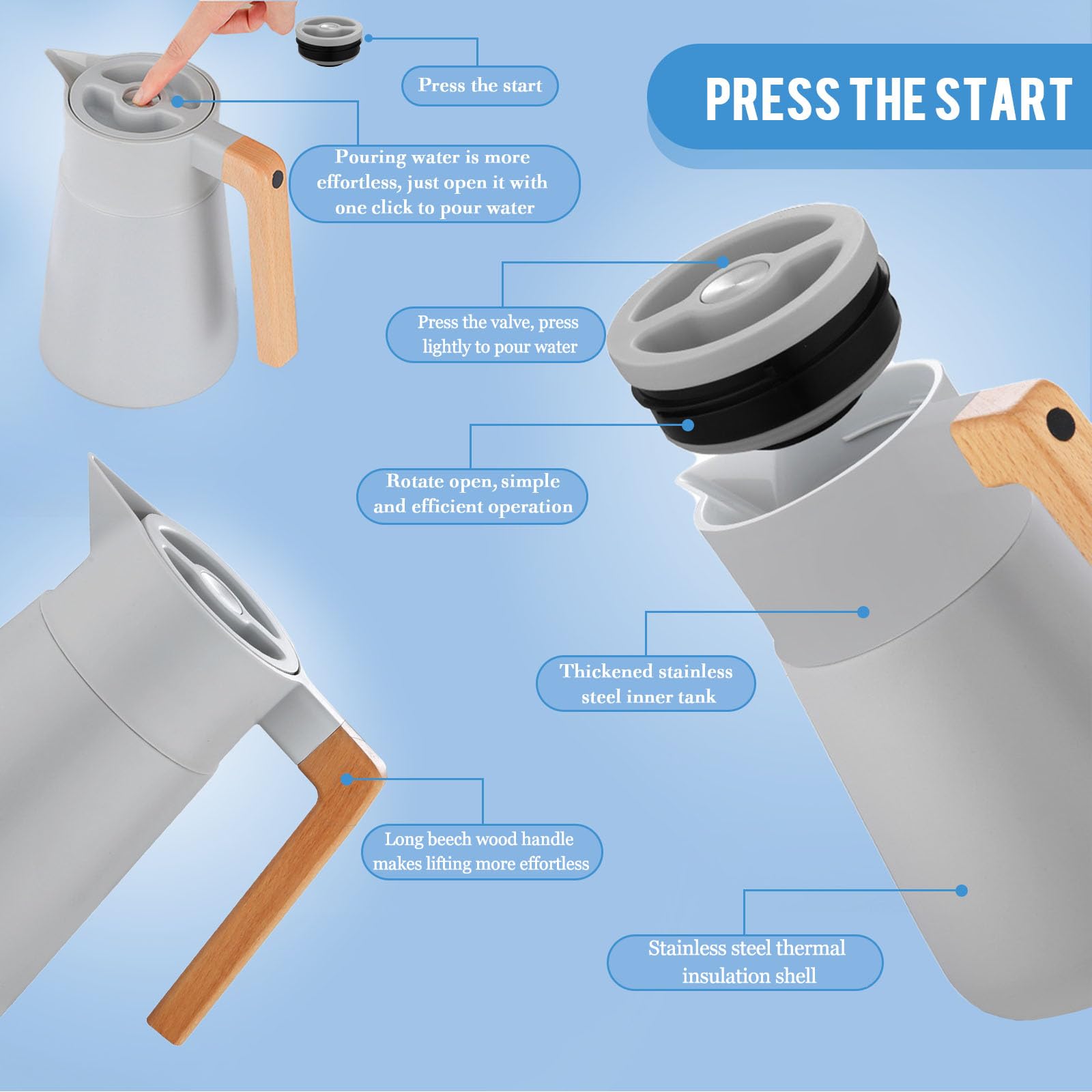 PRESS THE START

Press the start

Pouring water is more effortless, just open it with one click to pour water

Press the valve, press lightly to pour water

Rotate open, simple and efficient operation

Thickened stainless steel inner tank

Long beech wood handle makes lifting more effortless

Stainless steel thermal insulation shell