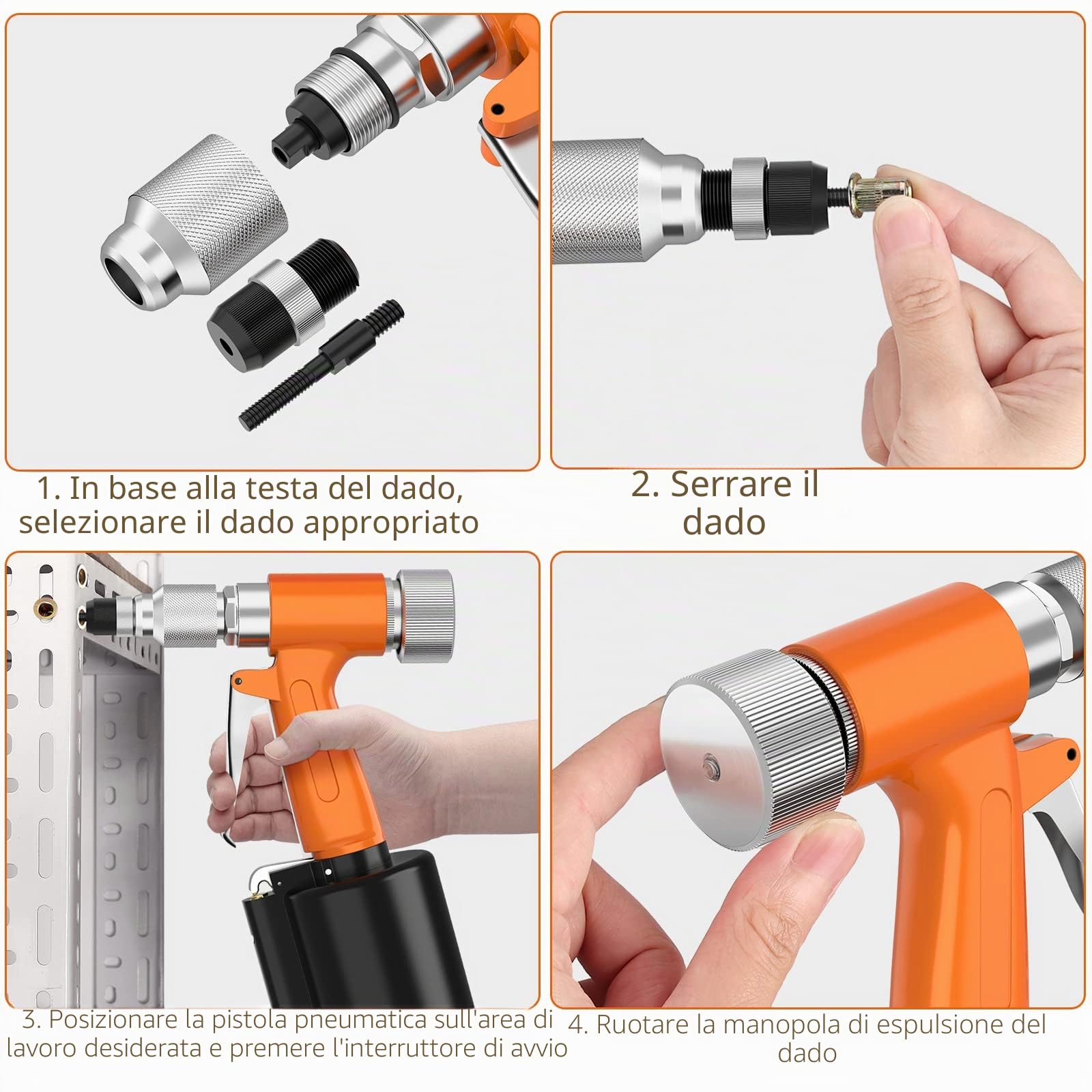 1. In base alla testa del dado, selezionare il dado appropriato

2. Serrare il dado

3. Posizionare la pistola pneumatica sull'area di lavoro desiderata e premere l'interruttore di avvio

4. Ruotare la manopola di espulsione del dado