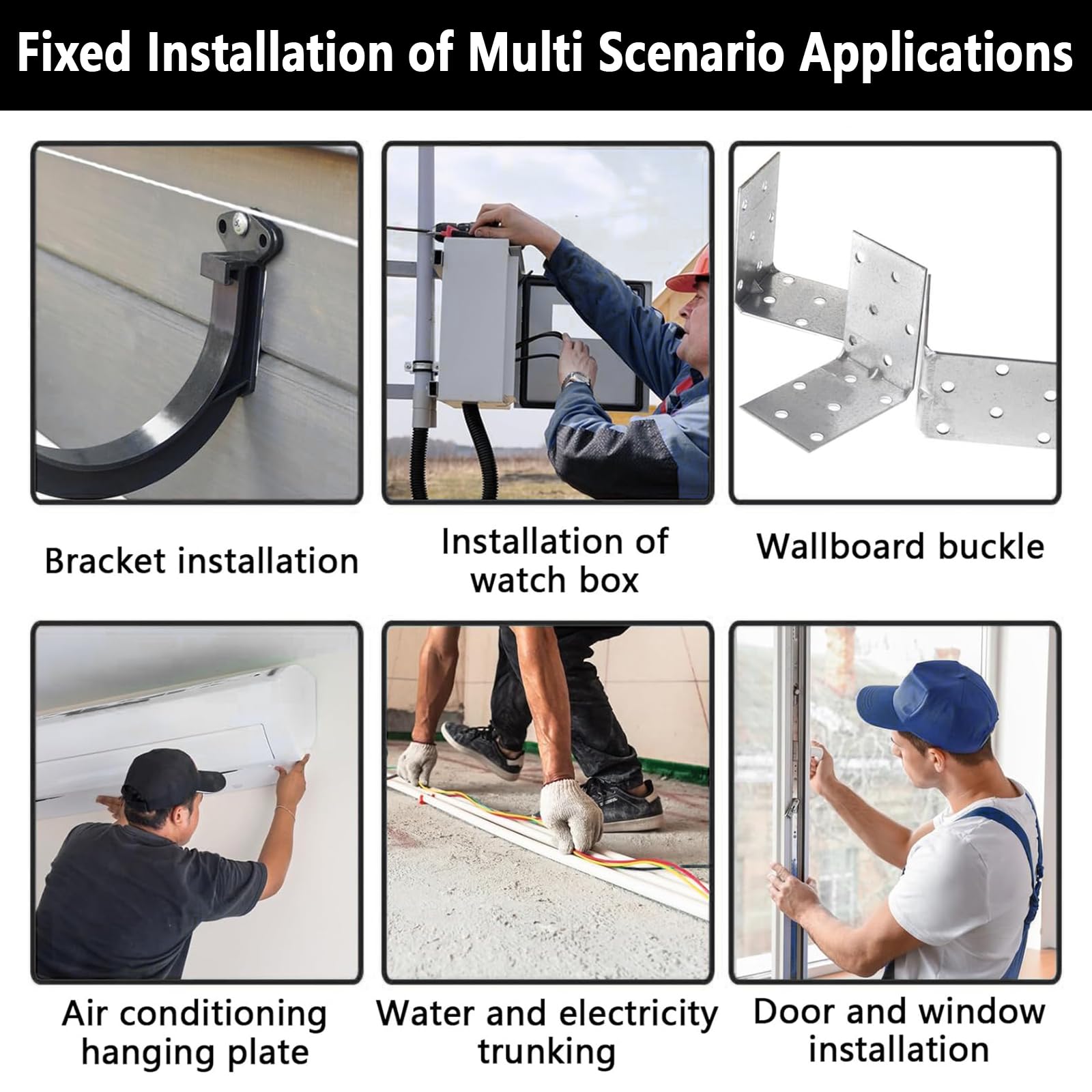 Fixed Installation of Multi Scenario Applications

Bracket installation

Installation of watch box

Wallboard buckle

Air conditioning hanging plate

Water and electricity trunking

Door and window installation