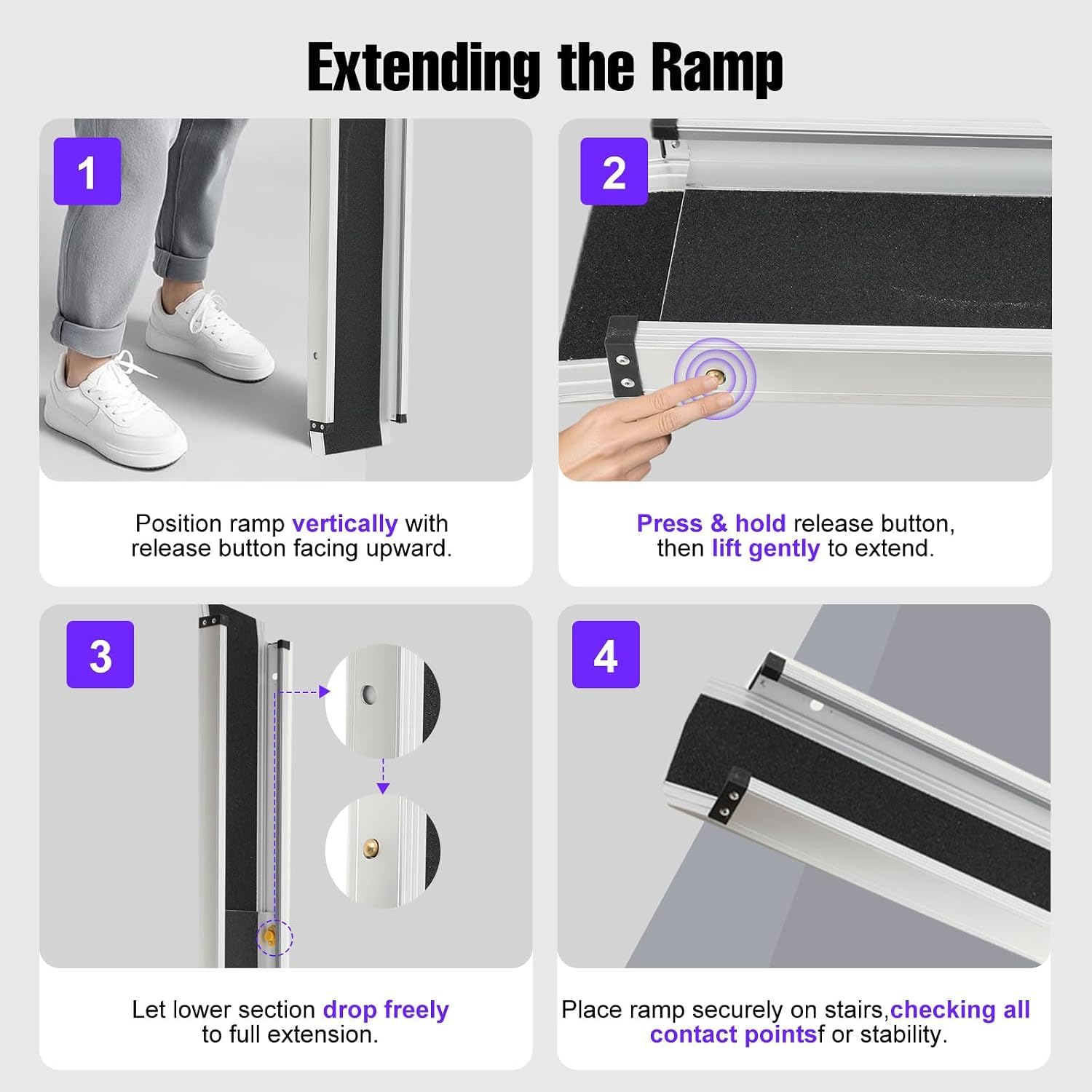 Extending the Ramp

1

Position ramp vertically with release button facing upward.

2

Press & hold release button, then lift gently to extend.

3

Let lower section drop freely to full extension.

4

Place ramp securely on stairs,checking all contact pointsf or stability.