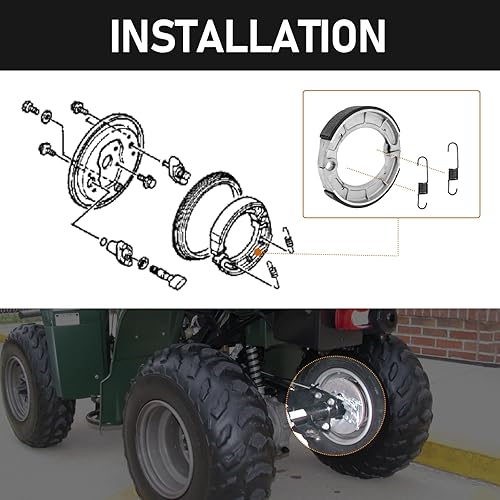 INSTALLATION