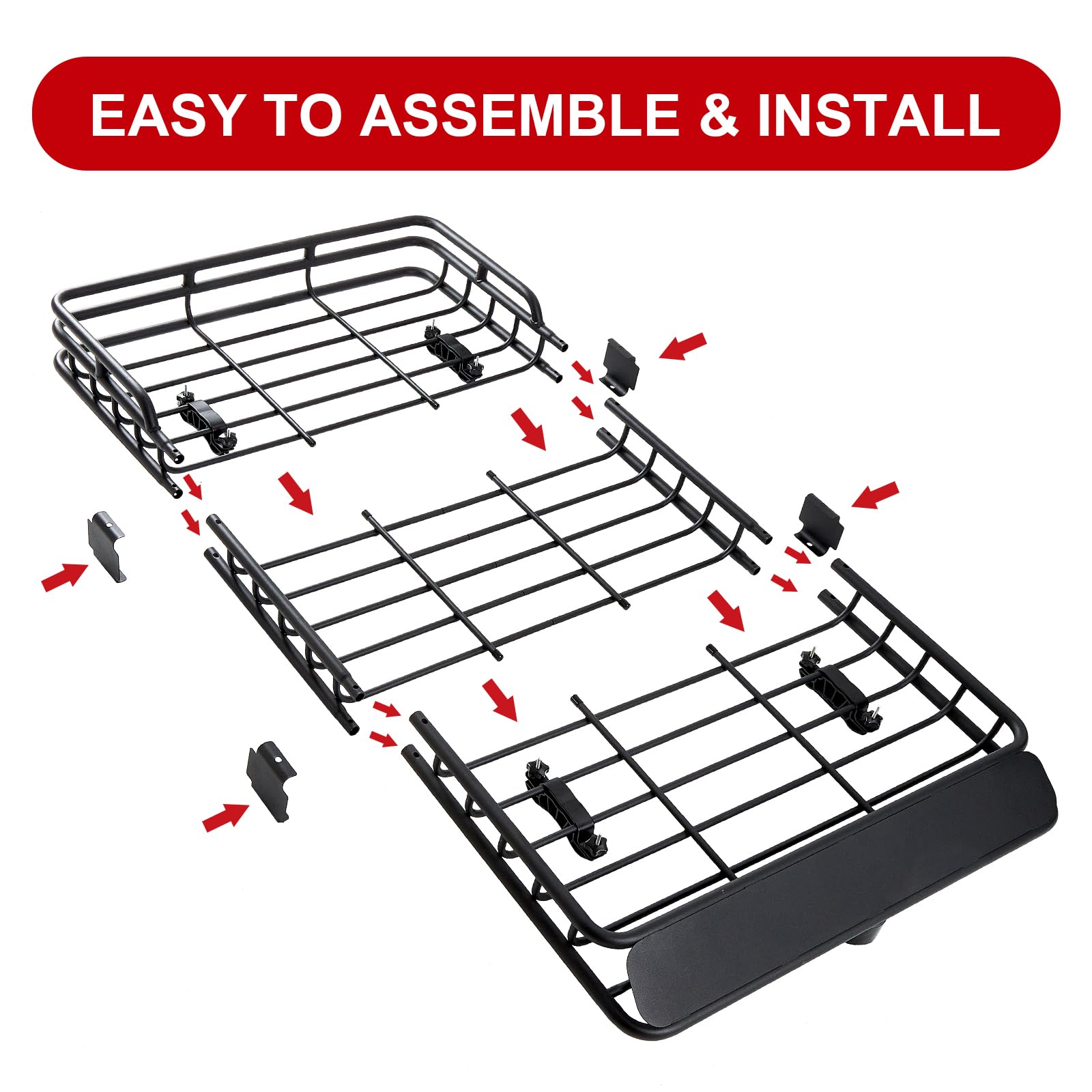 EASY TO ASSEMBLE & INSTALL