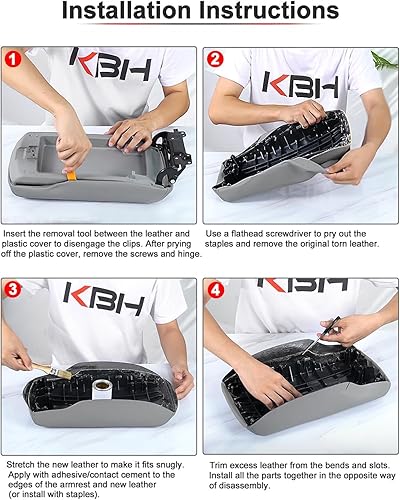 Installation Instructions

1

KBH

Insert the removal tool between the leather and plastic cover to disengage the clips. After prying off the plastic cover, remove the screws and hinge.

2

KBH

Use a flathead screwdriver to pry out the staples and remove the original torn leather.

3

KBH

Stretch the new leather to make it fits snugly. Apply with adhesive/contact cement to the edges of the armrest and new leather (or install with staples).

4

KBH

Trim excess leather from the bends and slots. Install all the parts together in the opposite way of disassembly.