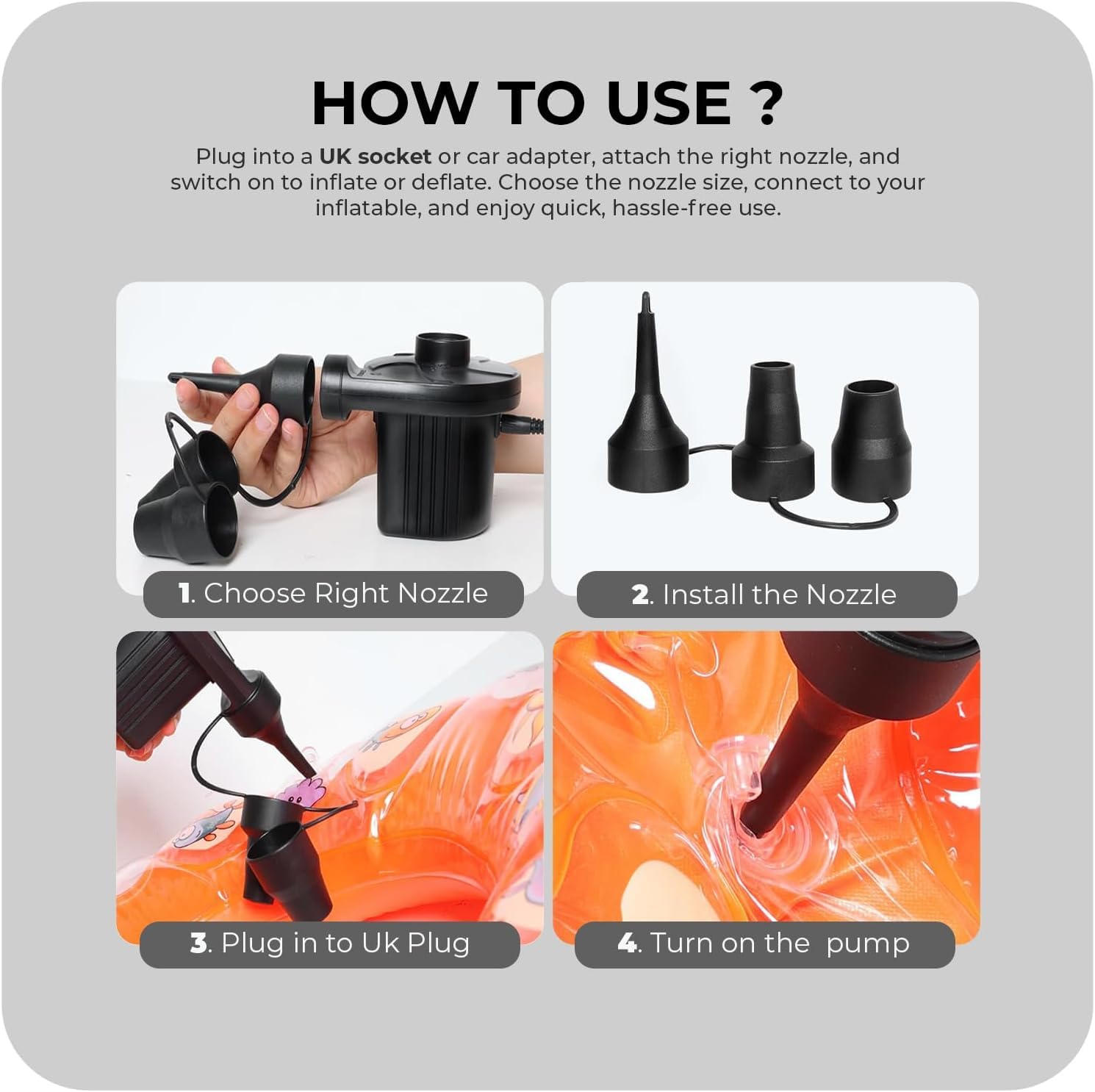 HOW TO USE ?

Plug into a UK socket or car adapter, attach the right nozzle, and switch on to inflate or deflate. Choose the nozzle size, connect to your inflatable, and enjoy quick, hassle-free use.

1. Choose Right Nozzle

2. Install the Nozzle

3. Plug in to Uk Plug

4. Turn on the pump