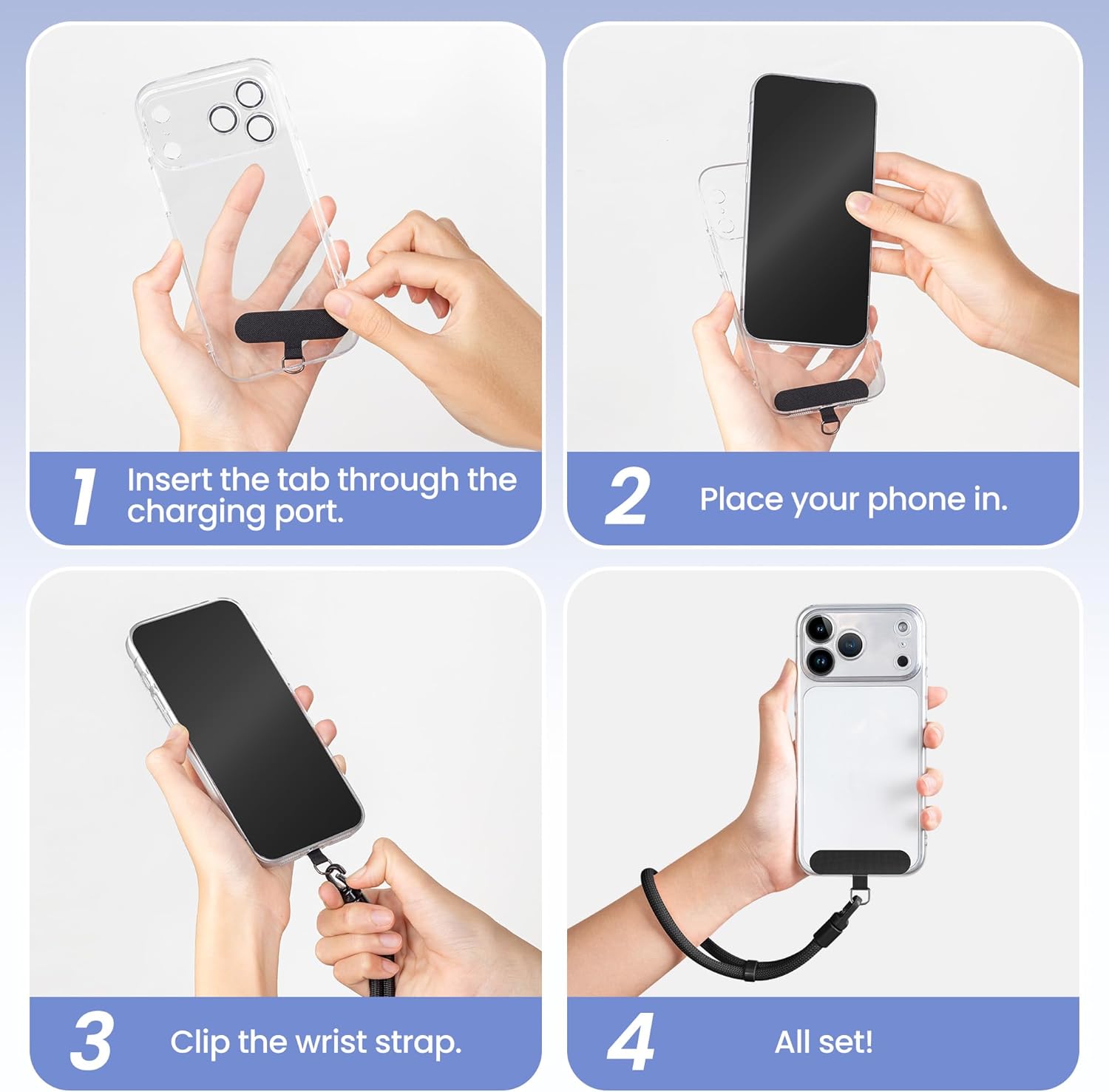 1 Insert the tab through the charging port.

2 Place your phone in.

3 Clip the wrist strap.

4 All set!