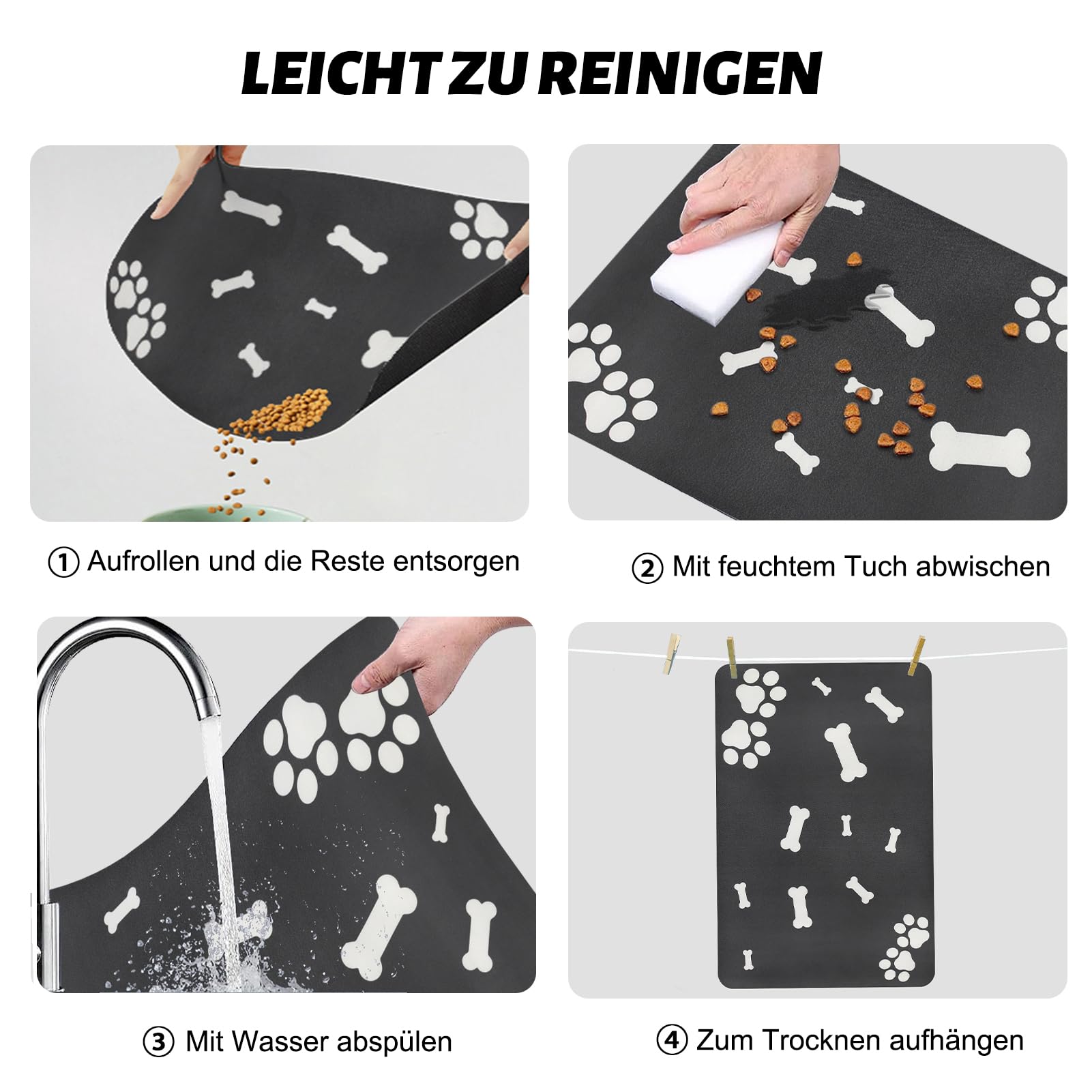 LEICHT ZU REINIGEN

① Aufrollen und die Reste entsorgen

② Mit feuchtem Tuch abwischen

③ Mit Wasser abspülen

④ Zum Trocknen aufhängen