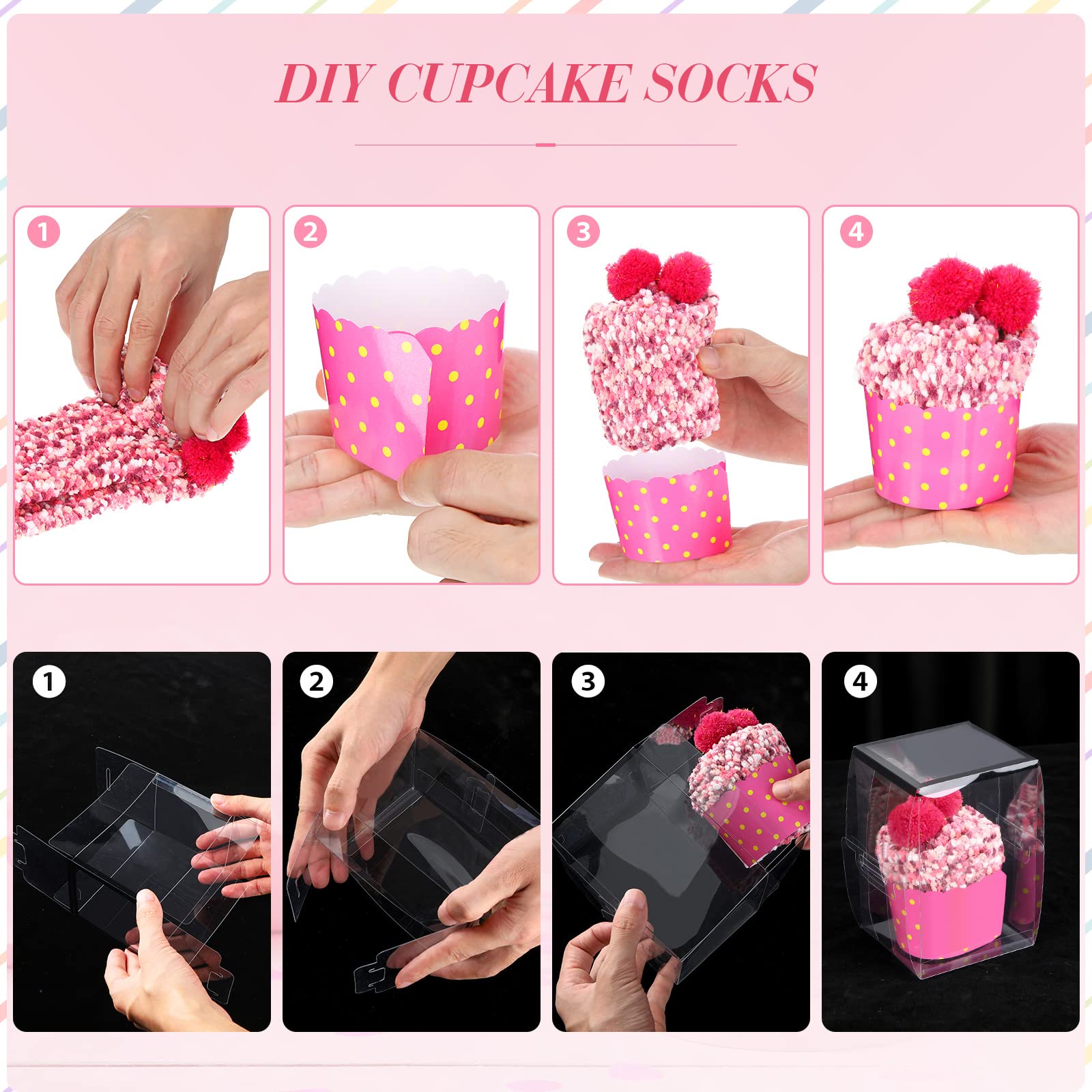 DIY CUPCAKE SOCKS

1

2

3

4

1

2

3

4