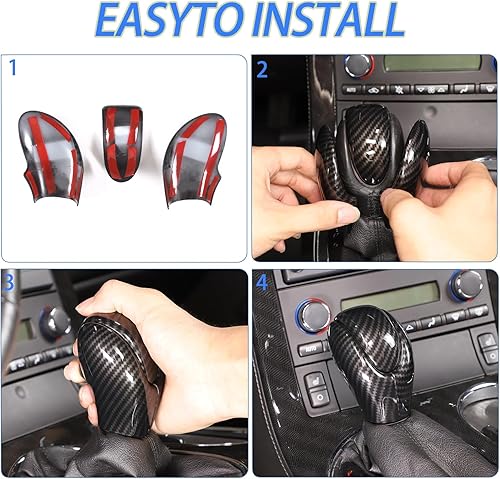 EASYTO INSTALL

1

2

AUTO

3

4

AUTO